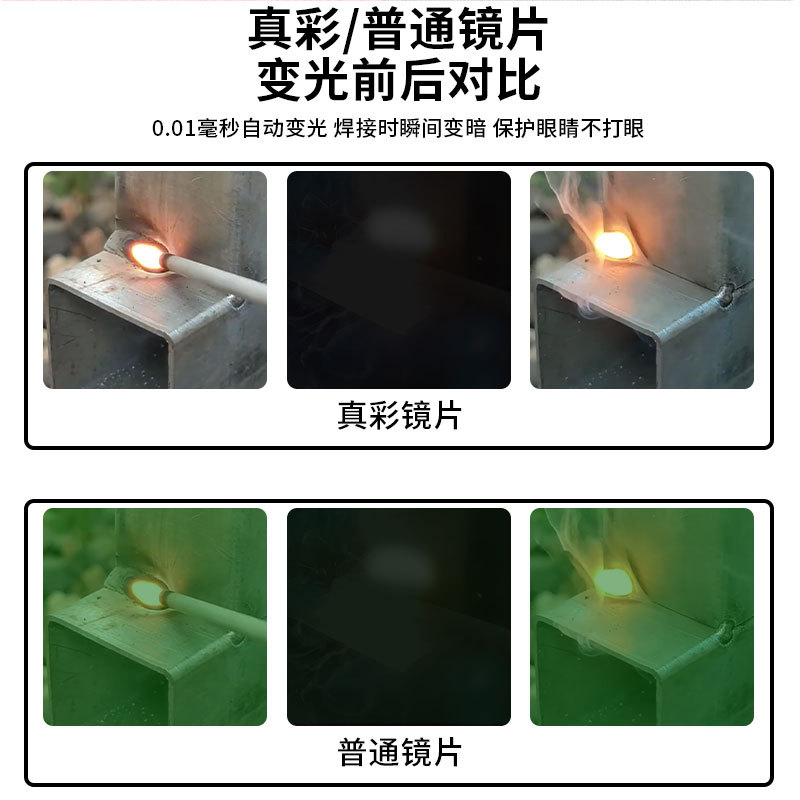 真彩/普通镜片
变光前后对比

0.01毫秒自动变光 焊接时瞬间变暗 保护眼睛不打眼

真彩镜片

普通镜片