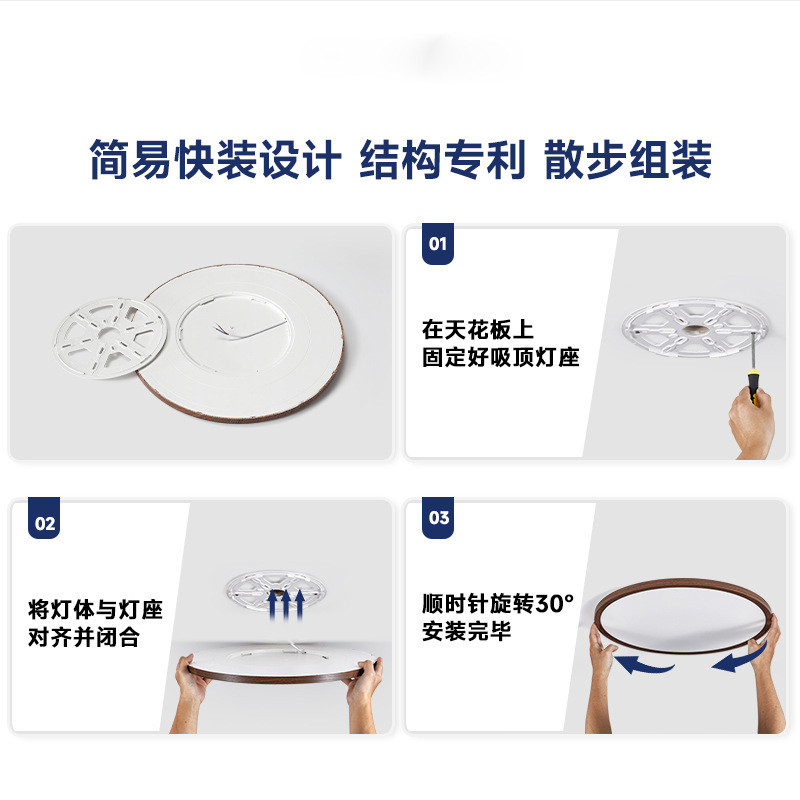 简易快装设计 结构专利 散步组装

01

在天花板上
固定好吸顶灯座

02

将灯体与灯座
对齐并闭合

03

顺时针旋转30°
安装完毕