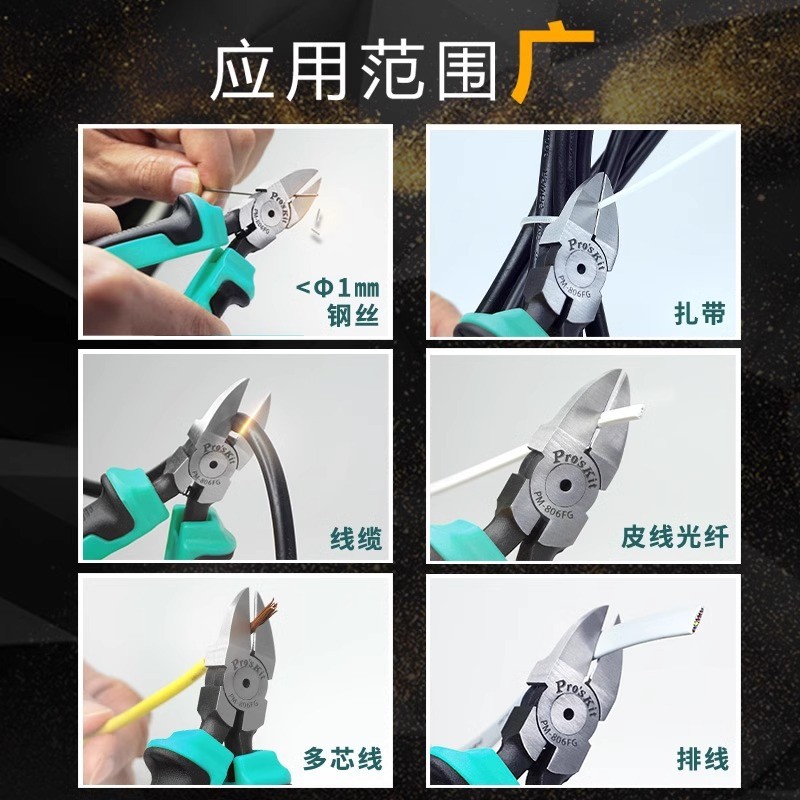 应用范围广

Pro'sKit
PM-806FG
<Φ1mm
钢丝

Pro'sKit
PM-806FG
扎带

Pro'sKit
PM-806FG
线缆

Pro'sKit
PM-806FG
皮线光纤

Pro'sKit
PM-806FG
多芯线

Pro'sKit
PM-806FG
排线