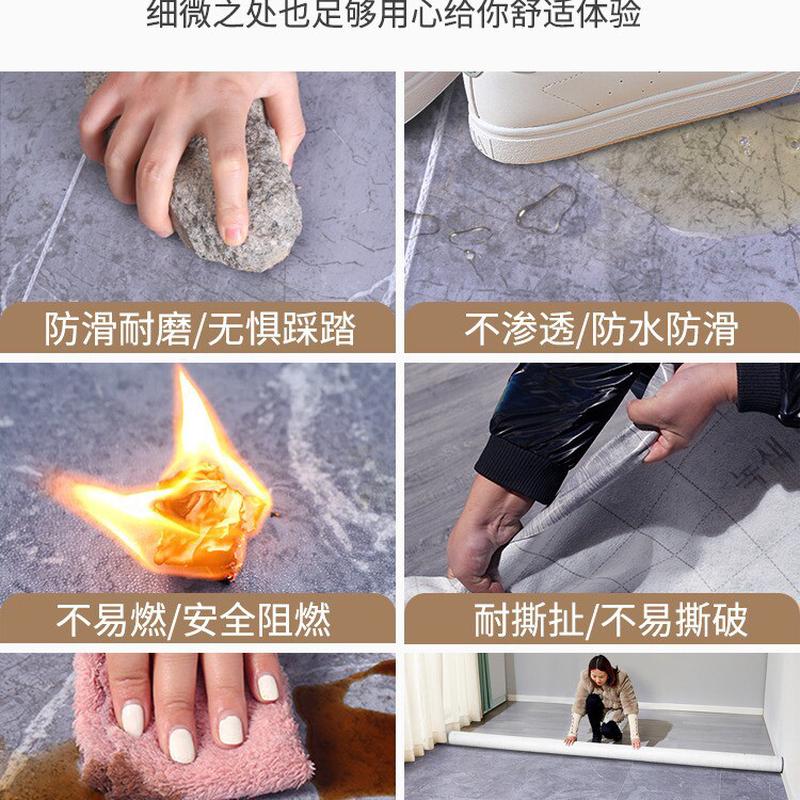 细微之处也足够用心给你舒适体验

防滑耐磨/无惧踩踏

不渗透/防水防滑

不易燃/安全阻燃

耐撕扯/不易撕破