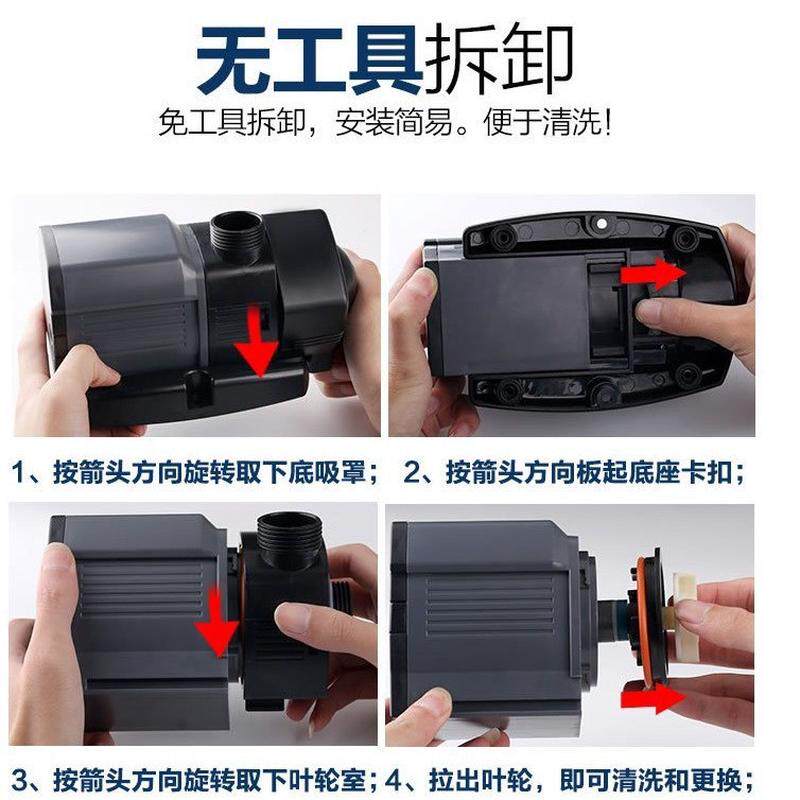 无工具拆卸
免工具拆卸，安装简易。便于清洗！

1、按箭头方向旋转取下底吸罩；

2、按箭头方向板起底座卡扣；

3、按箭头方向旋转取下叶轮室；

4、拉出叶轮，即可清洗和更换；