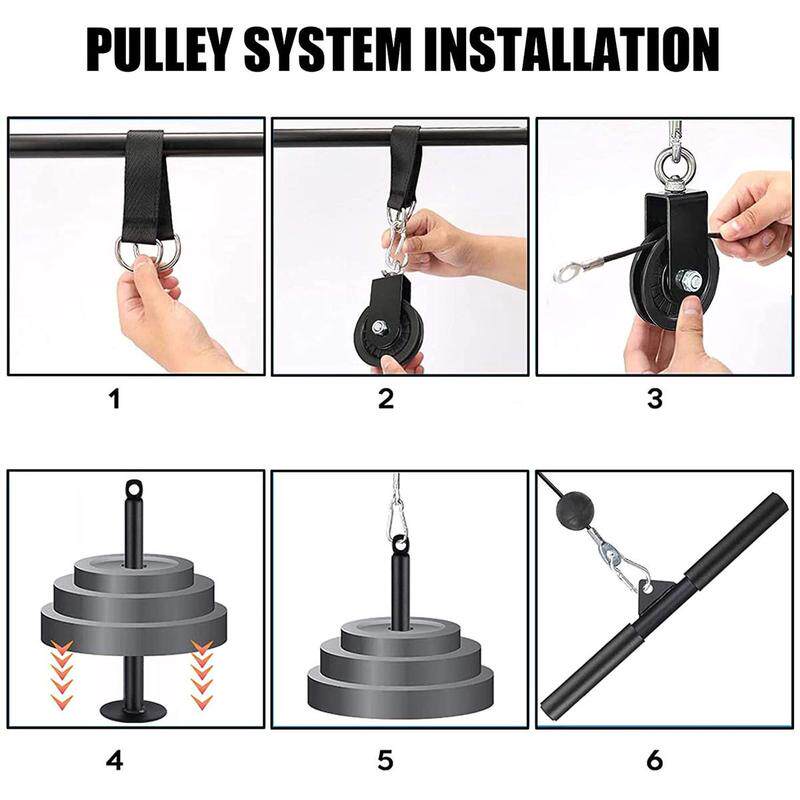 PULLEY SYSTEM INSTALLATION

1

2

3

4

5

6