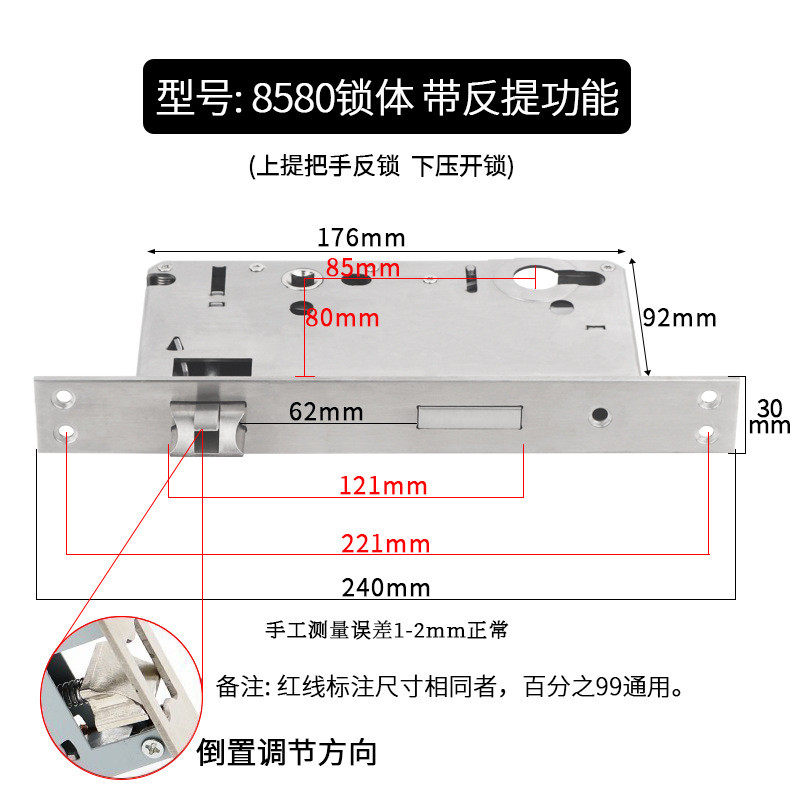 型号: 8580锁体 带反提功能

(上提把手反锁 下压开锁)

176mm

85mm

80mm

92mm

62mm

30
mm

121mm

221mm

240mm

手工测量误差1-2mm正常

备注: 红线标注尺寸相同者，百分之99通用。

倒置调节方向