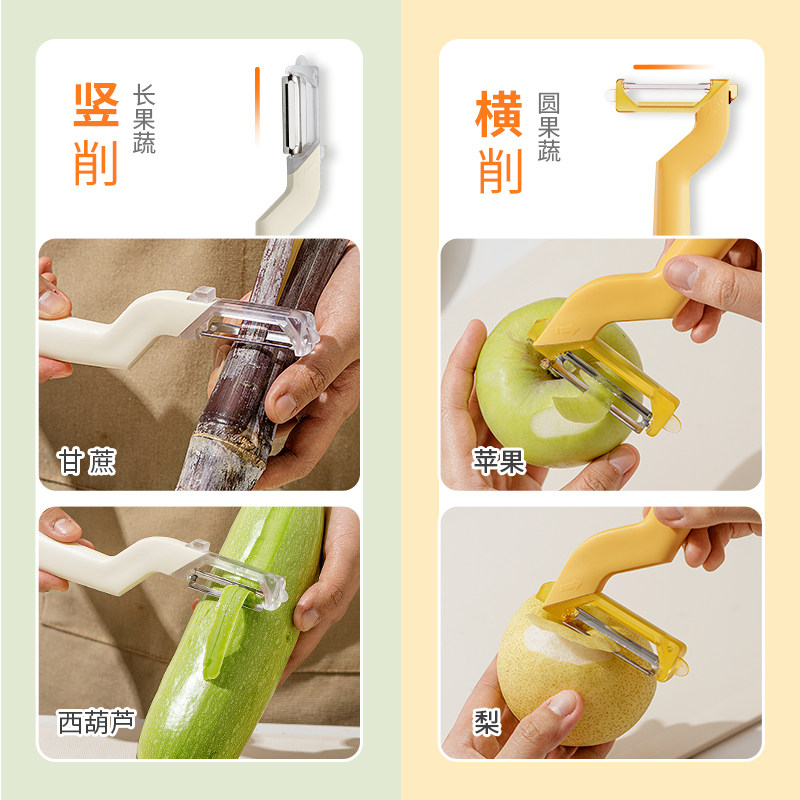 竖削
长果蔬

甘蔗

西葫芦

横削
圆果蔬

苹果

梨