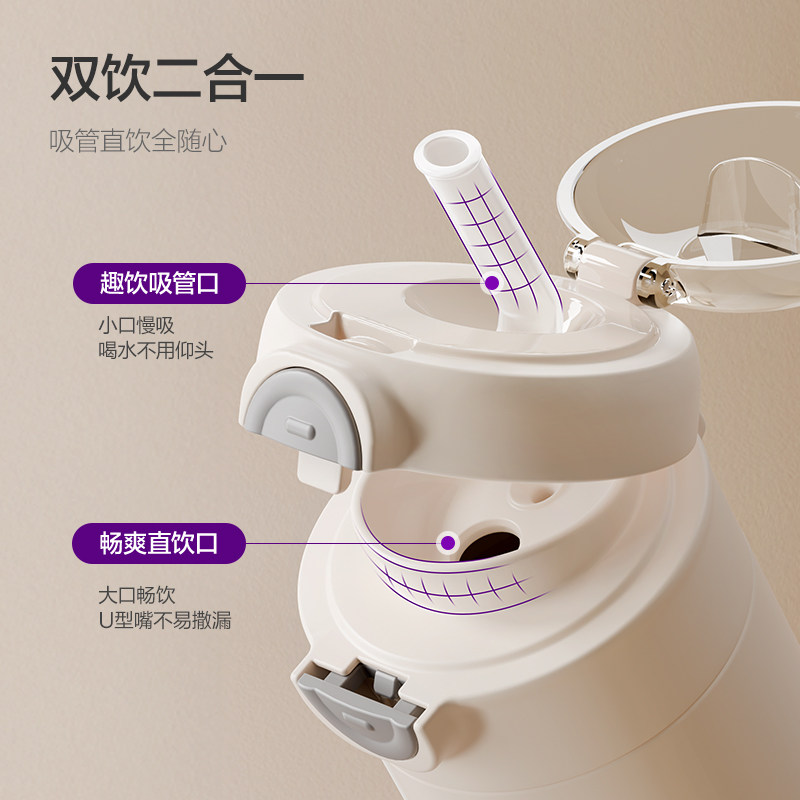 双饮二合一

吸管直饮全随心

趣饮吸管口

小口慢吸
喝水不用仰头

畅爽直饮口

大口畅饮
U型嘴不易撒漏