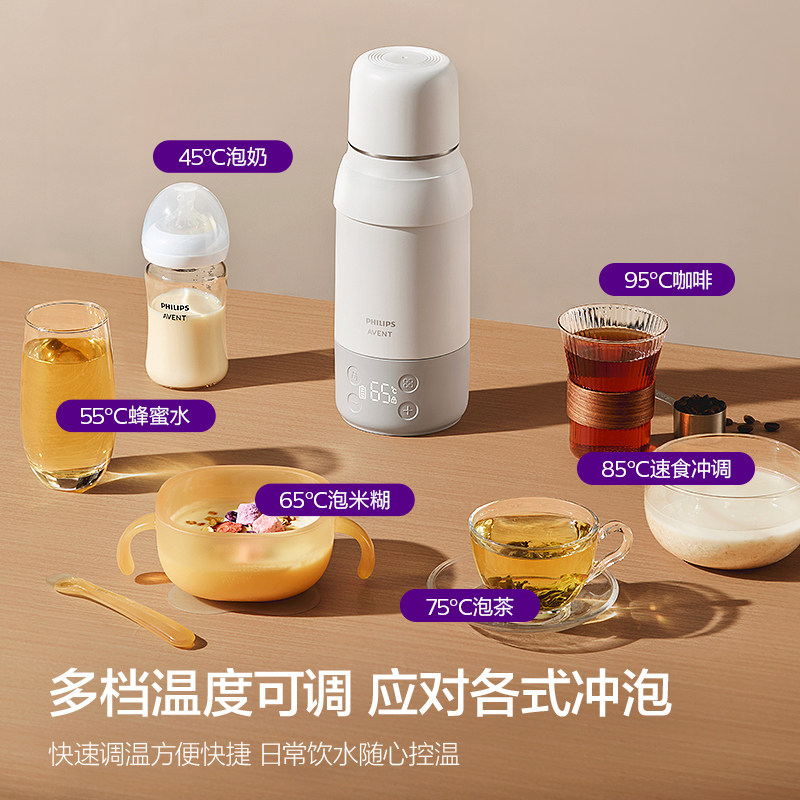 45°C泡奶

PHILIPS
AVENT

PHILIPS
AVENT

65°C

95°C咖啡

55°C蜂蜜水

85°C速食冲调

65°C泡米糊

75°C泡茶

多档温度可调 应对各式冲泡

快速调温方便快捷 日常饮水随心控温