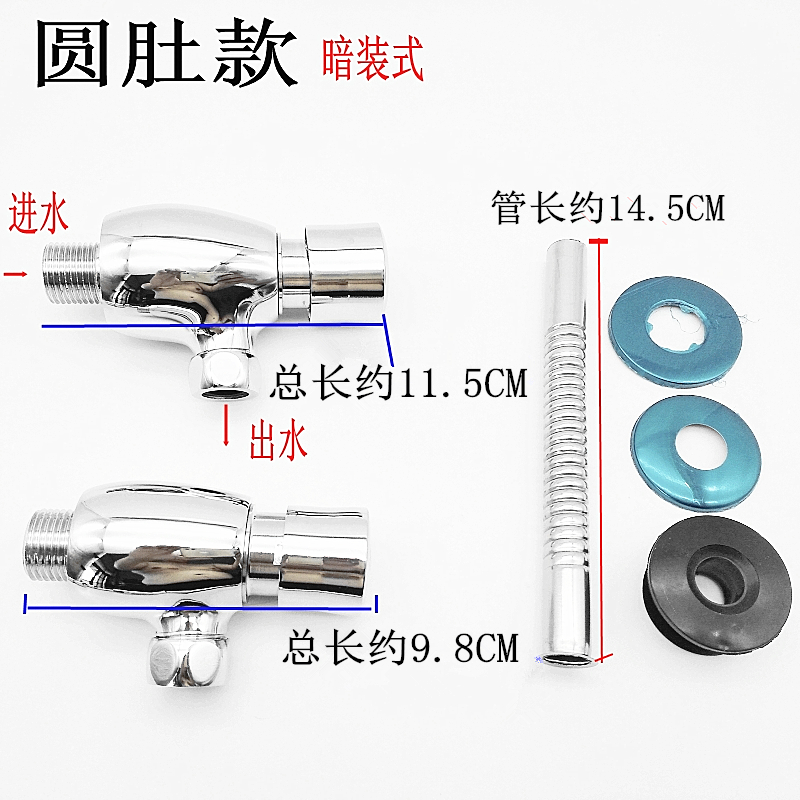 圆肚款 暗装式

进水

管长约14.5CM

总长约11.5CM

出水

总长约9.8CM