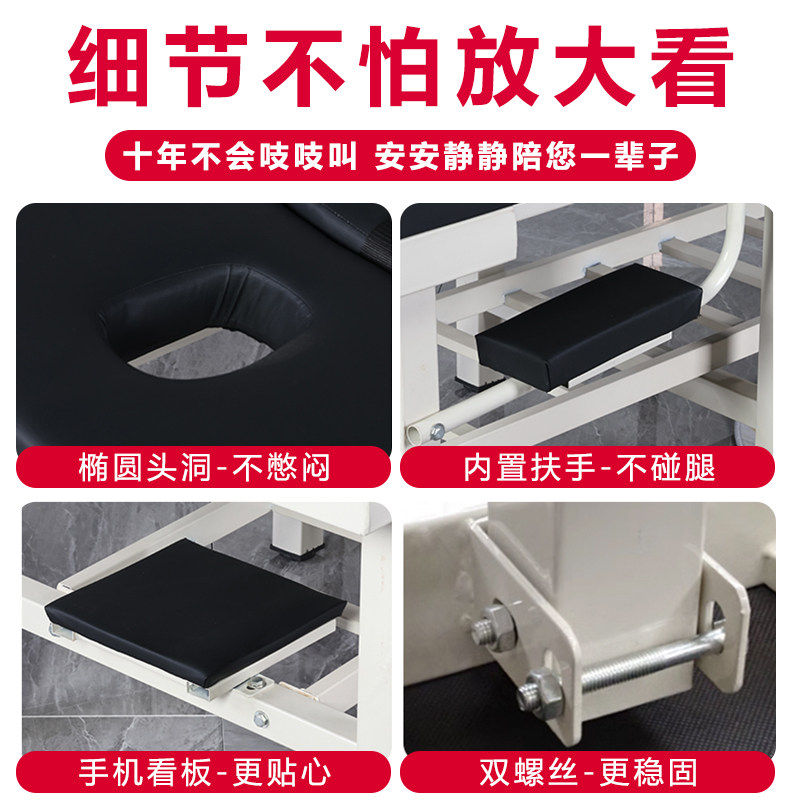 细节不怕放大看

十年不会吱吱叫 安安静静陪您一辈子

椭圆头洞-不憋闷

内置扶手-不碰腿

手机看板-更贴心

双螺丝-更稳固