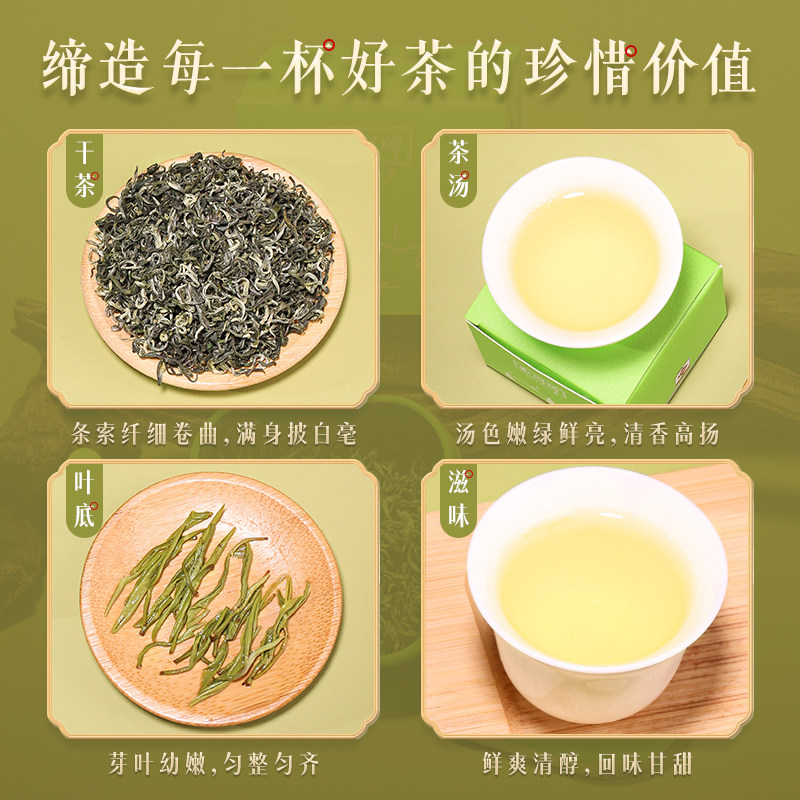 缔造每一杯好茶的珍惜价值

干茶

条索纤细卷曲,满身披白毫

茶汤

汤色嫩绿鲜亮,清香高扬

叶底

芽叶幼嫩,匀整匀齐

滋味

鲜爽清醇,回味甘甜