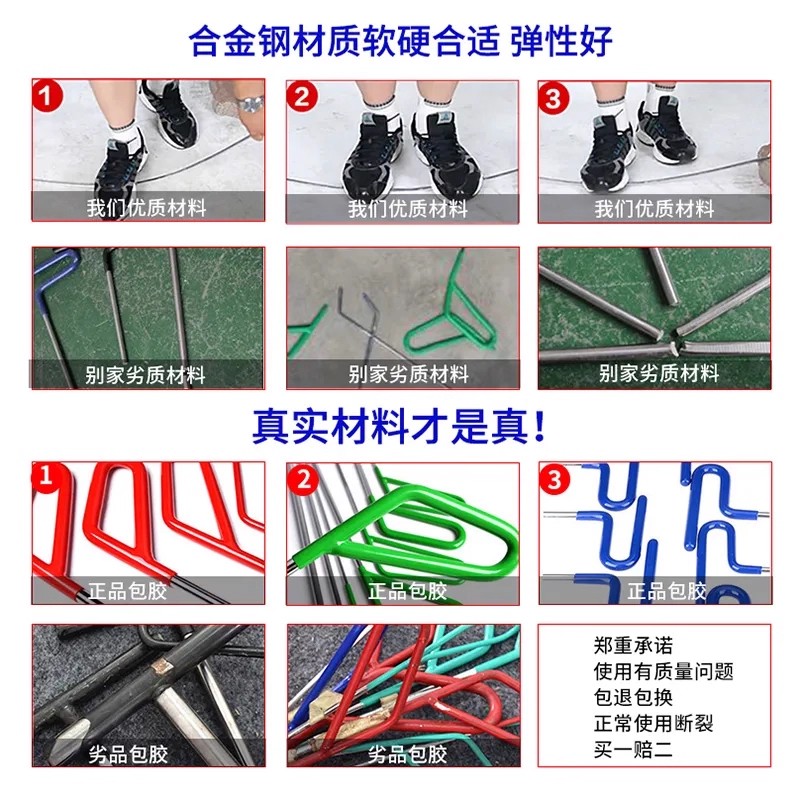 合金钢材质软硬合适 弹性好

1
我们优质材料

2
我们优质材料

3
我们优质材料

别家劣质材料

别家劣质材料

别家劣质材料

真实材料才是真!

1
正品包胶

2
正品包胶

3
正品包胶

劣品包胶

劣品包胶

郑重承诺
使用有质量问题
包退包换
正常使用断裂
买一赔二