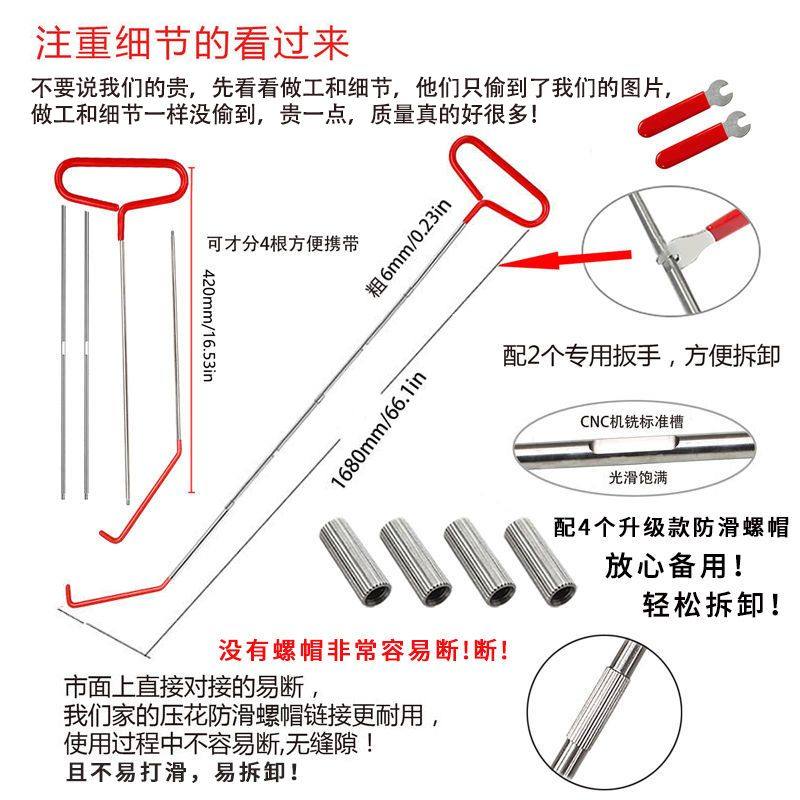 注重细节的看过来

不要说我们的贵，先看看做工和细节，他们只偷到了我们的图片，做工和细节一样没偷到，贵一点，质量真的好很多！

可才分4根方便携带

420mm/16.53in

粗6mm/0.23in

1680mm/66.1in

配2个专用扳手，方便拆卸

CNC机铣标准槽

光滑饱满

配4个升级款防滑螺帽

放心备用！

轻松拆卸！

没有螺帽非常容易断!断!

市面上直接对接的易断，
我们家的压花防滑螺帽链接更耐用，
使用过程中不容易断,无缝隙！
且不易打滑，易拆卸！