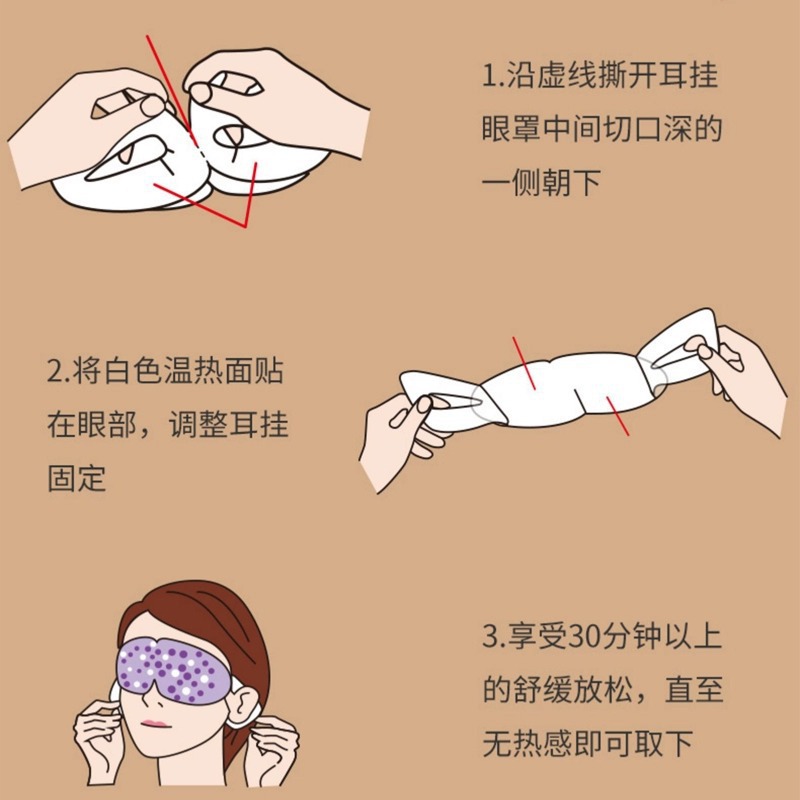 1.沿虚线撕开耳挂眼罩中间切口深的一侧朝下

2.将白色温热面贴在眼部，调整耳挂固定

3.享受30分钟以上的舒缓放松，直至无热感即可取下