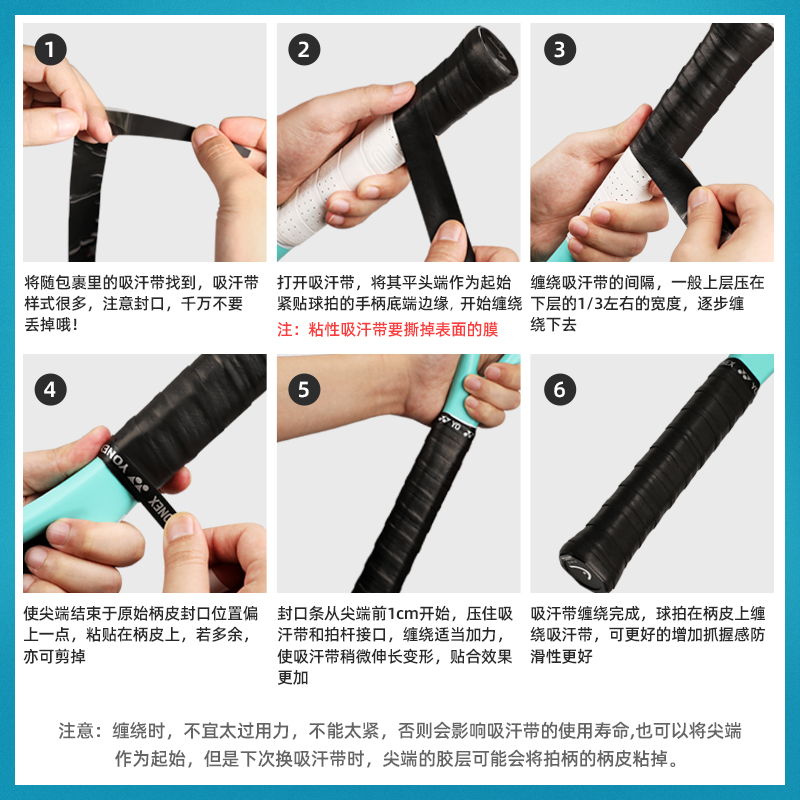 1

将随包裹里的吸汗带找到，吸汗带样式很多，注意封口，千万不要丢掉哦！

2

打开吸汗带，将其平头端作为起始紧贴球拍的手柄底端边缘，开始缠绕

注：粘性吸汗带要撕掉表面的膜

3

缠绕吸汗带的间隔，一般上层压在下层的1/3左右的宽度，逐步缠绕下去

4

YONEX

使尖端结束于原始柄皮封口位置偏上一点，粘贴在柄皮上，若多余，亦可剪掉

5

封口条从尖端前1cm开始，压住吸汗带和拍杆接口，缠绕适当加力，使吸汗带稍微伸长变形，贴合效果更加

6

吸汗带缠绕完成，球拍在柄皮上缠绕吸汗带，可更好的增加抓握感防滑性更好

注意：缠绕时，不宜太过用力，不能太紧，否则会影响吸汗带的使用寿命,也可以将尖端作为起始，但是下次换吸汗带时，尖端的胶层可能会将拍柄的柄皮粘掉。