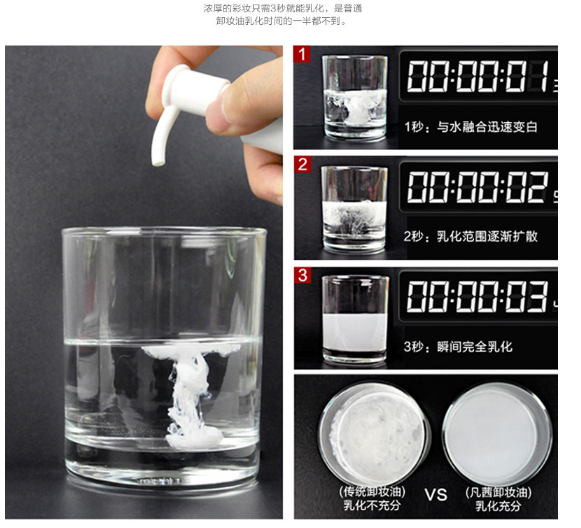 浓厚的彩妆只需3秒就能乳化，是普通卸妆油乳化时间的一半都不到。

1
00:00:01
1秒：与水融合迅速变白

2
00:00:02
2秒：乳化范围逐渐扩散

3
00:00:03
3秒：瞬间完全乳化

(传统卸妆油)
乳化不充分
VS
(凡茜卸妆油)
乳化充分