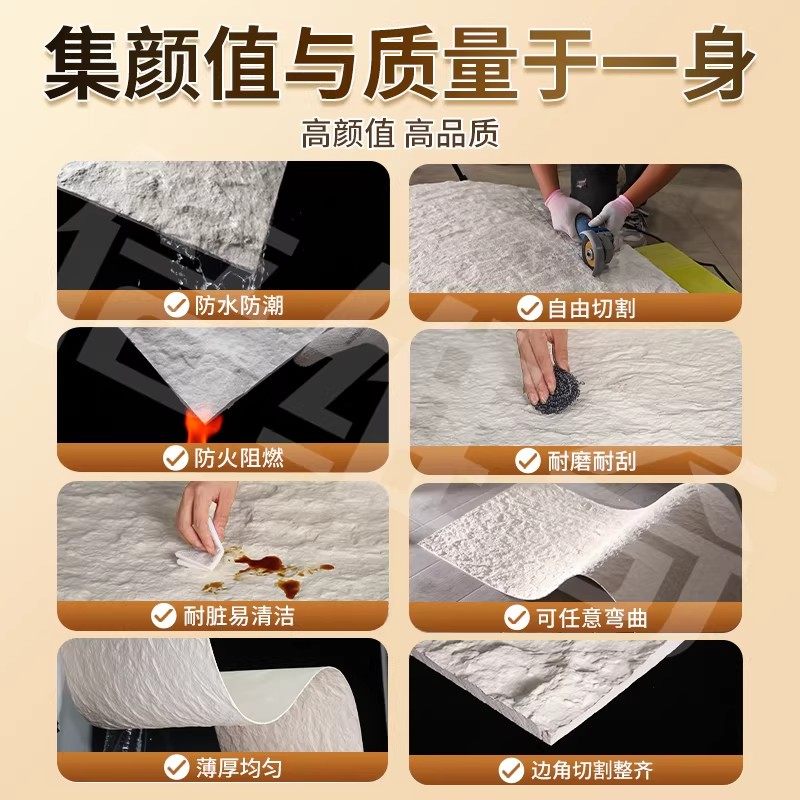 集颜值与质量于一身

高颜值 高品质

防水防潮

自由切割

防火阻燃

耐磨耐刮

耐脏易清洁

可任意弯曲

薄厚均匀

边角切割整齐