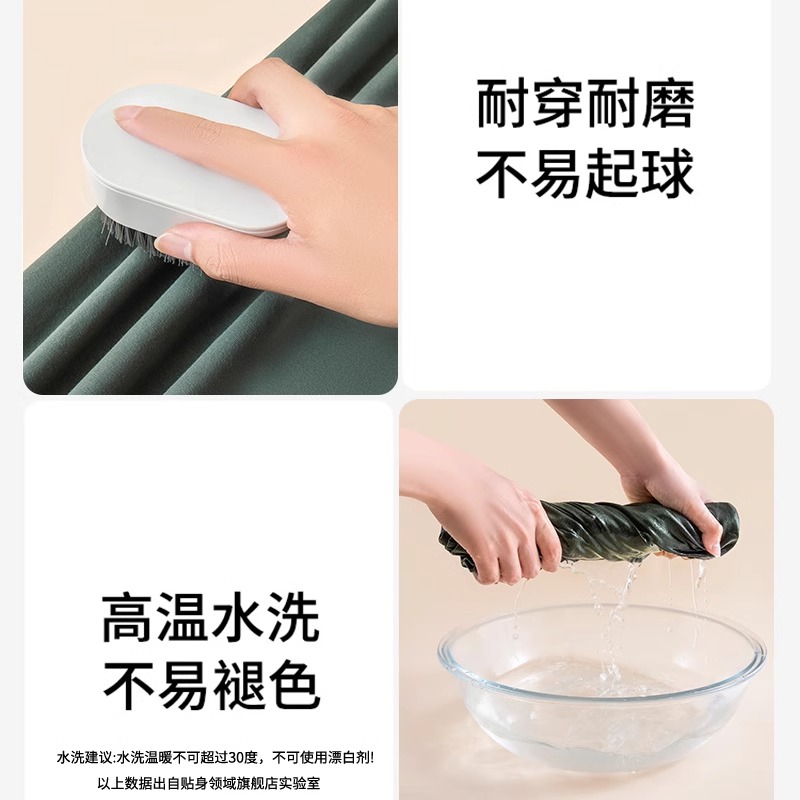 耐穿耐磨
不易起球

高温水洗
不易褪色

水洗建议:水洗温暖不可超过30度，不可使用漂白剂!
以上数据出自贴身领域旗舰店实验室