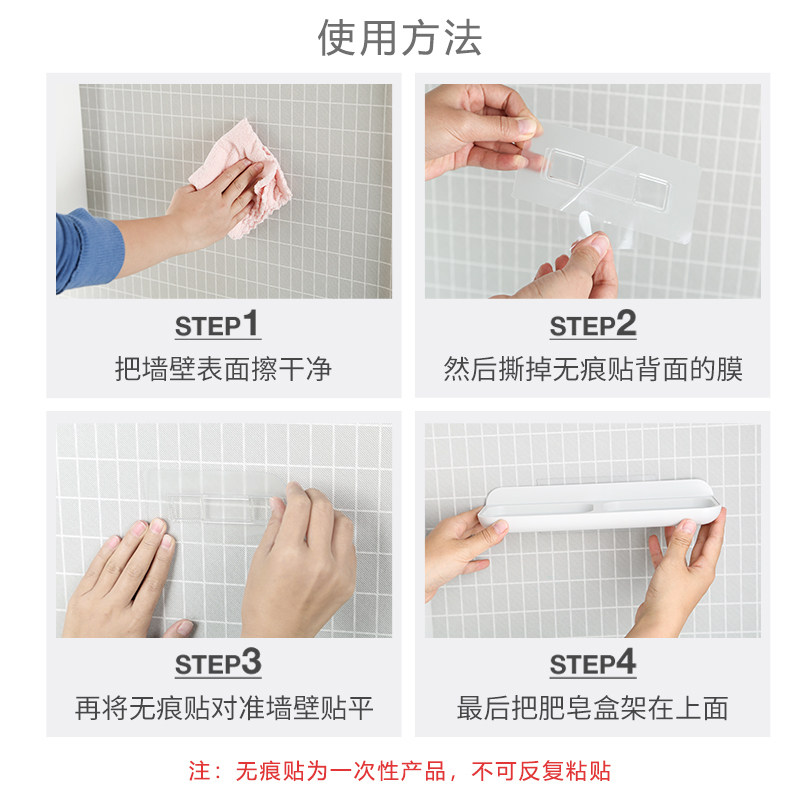 使用方法

STEP1
把墙壁表面擦干净

STEP2
然后撕掉无痕贴背面的膜

STEP3
再将无痕贴对准墙壁贴平

STEP4
最后把肥皂盒架在上面

注：无痕贴为一次性产品，不可反复粘贴