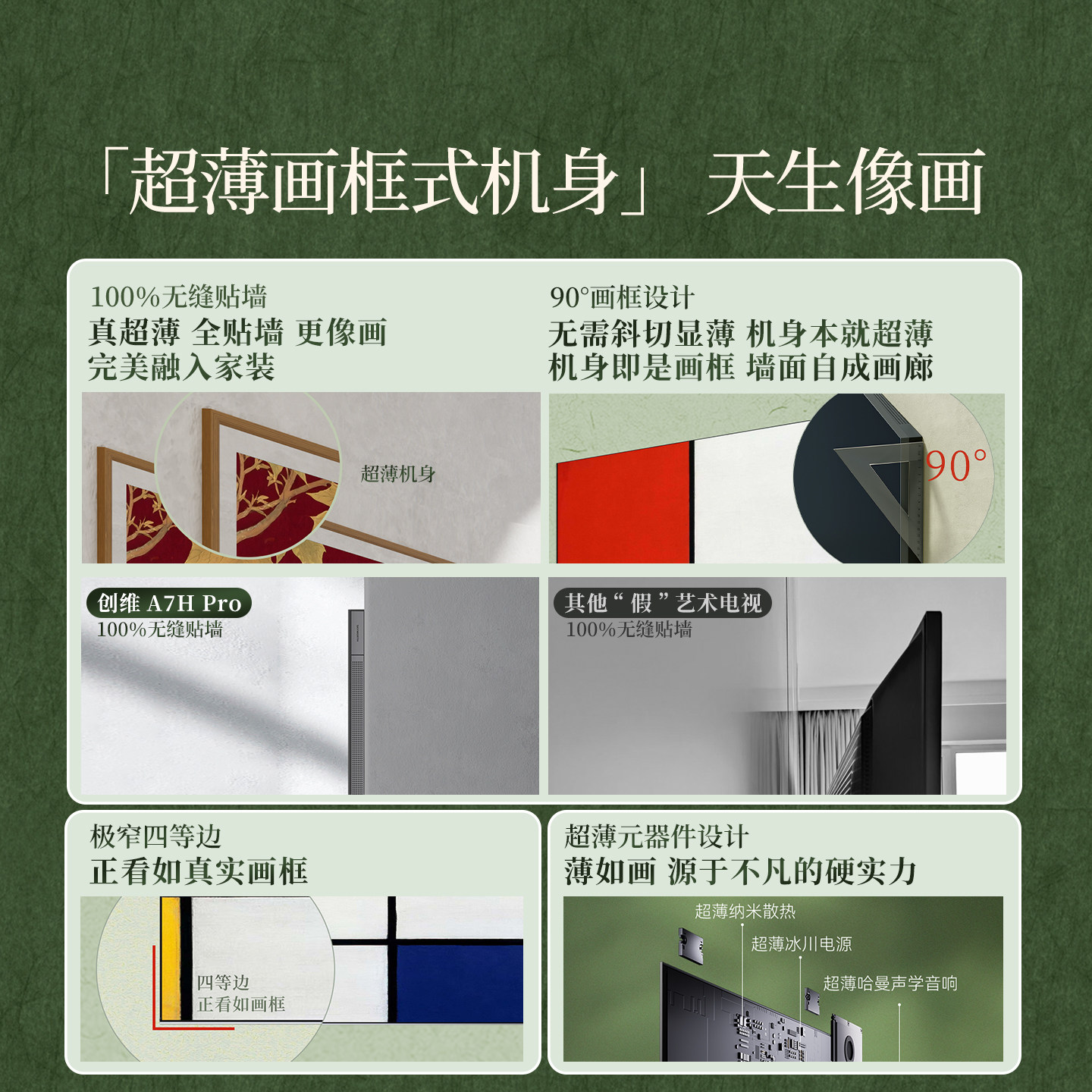 「超薄画框式机身」 天生像画

100%无缝贴墙
真超薄 全贴墙 更像画
完美融入家装

超薄机身

90°画框设计
无需斜切显薄 机身本就超薄
机身即是画框 墙面自成画廊

90°

创维 A7H Pro
100%无缝贴墙

其他“假”艺术电视
100%无缝贴墙

极窄四等边
正看如真实画框

四等边
正看如画框

超薄元器件设计
薄如画 源于不凡的硬实力

超薄纳米散热
超薄冰川电源
超薄哈曼声学音响