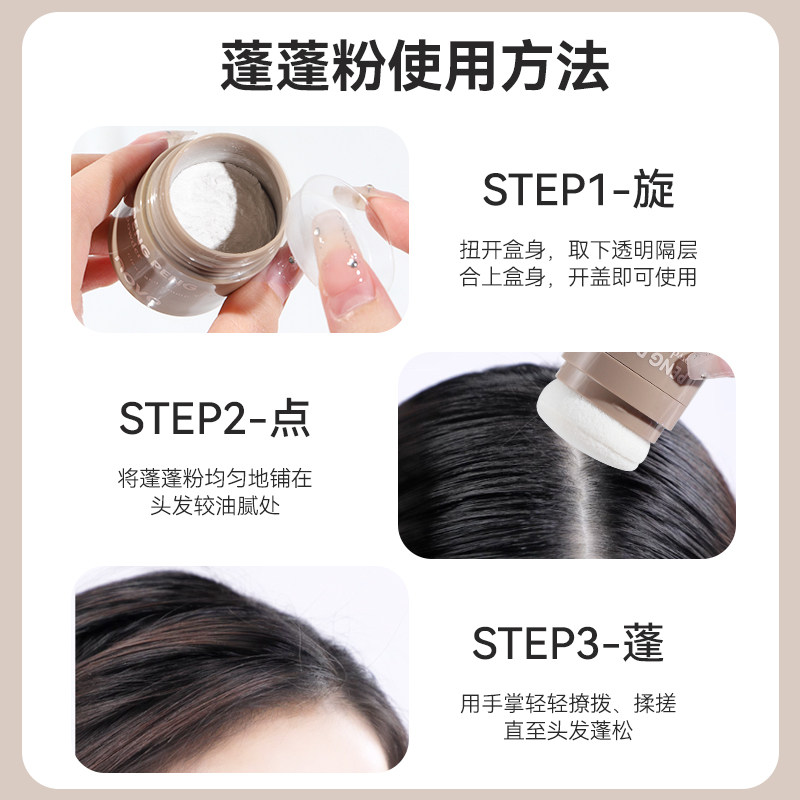 蓬蓬粉使用方法

STEP1-旋

扭开盒身，取下透明隔层
合上盒身，开盖即可使用

STEP2-点

将蓬蓬粉均匀地铺在
头发较油腻处

STEP3-蓬

用手掌轻轻撩拨、揉搓
直至头发蓬松