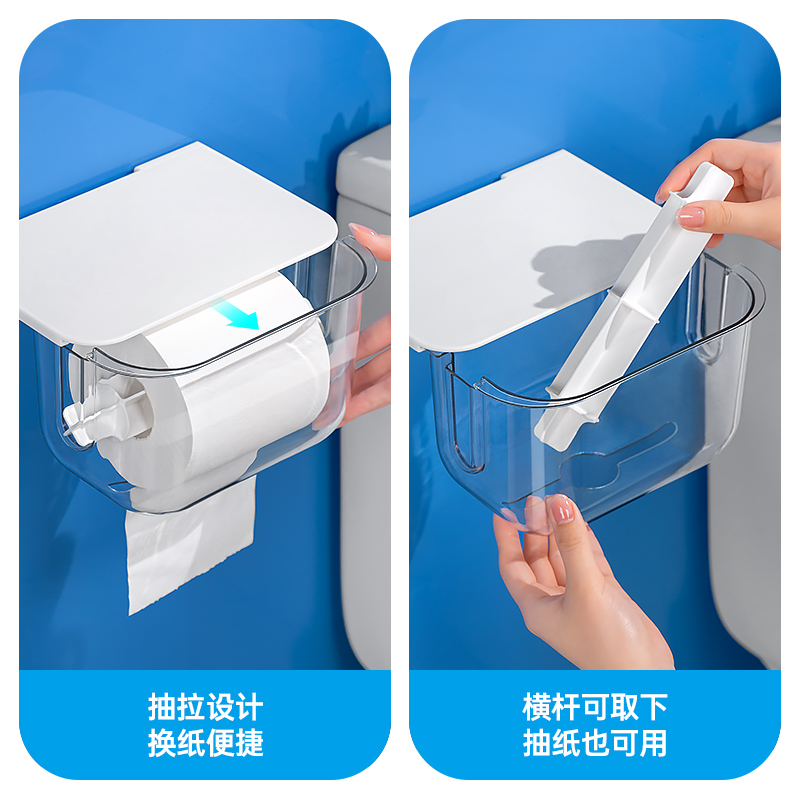 抽拉设计
换纸便捷

横杆可取下
抽纸也可用