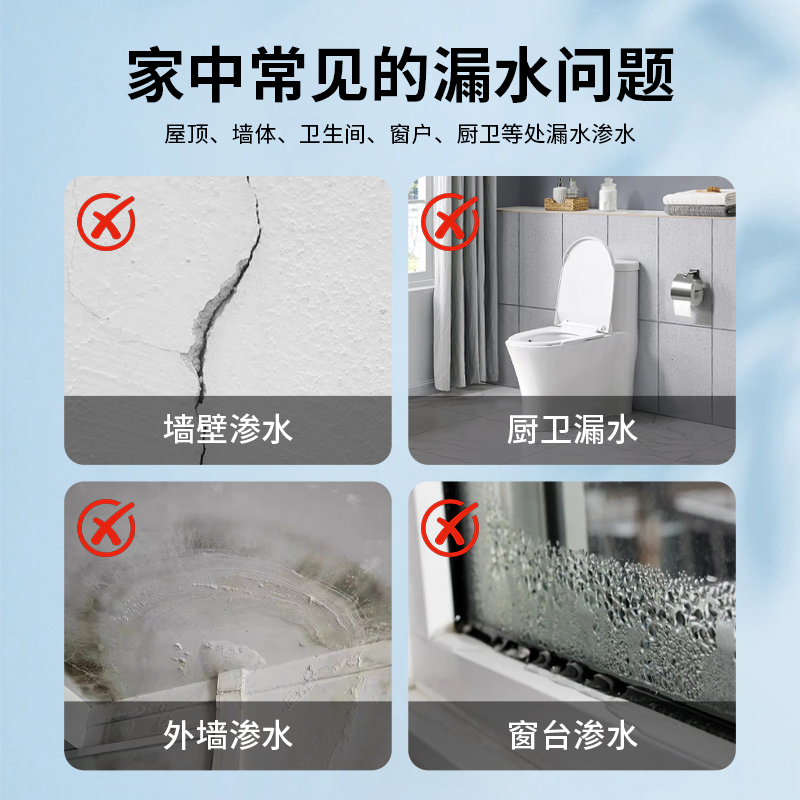 家中常见的漏水问题

屋顶、墙体、卫生间、窗户、厨卫等处漏水渗水

墙壁渗水

厨卫漏水

外墙渗水

窗台渗水