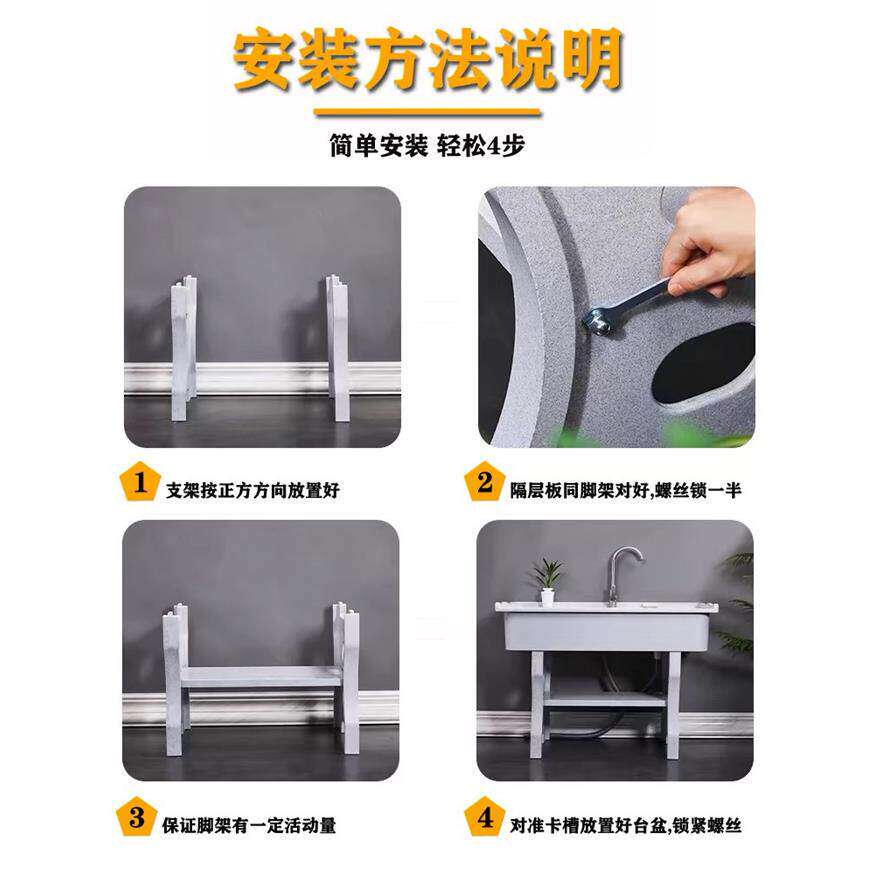 安装方法说明

简单安装 轻松4步

1 支架按正方方向放置好

2 隔层板同脚架对好,螺丝锁一半

3 保证脚架有一定活动量

4 对准卡槽放置好台盆,锁紧螺丝