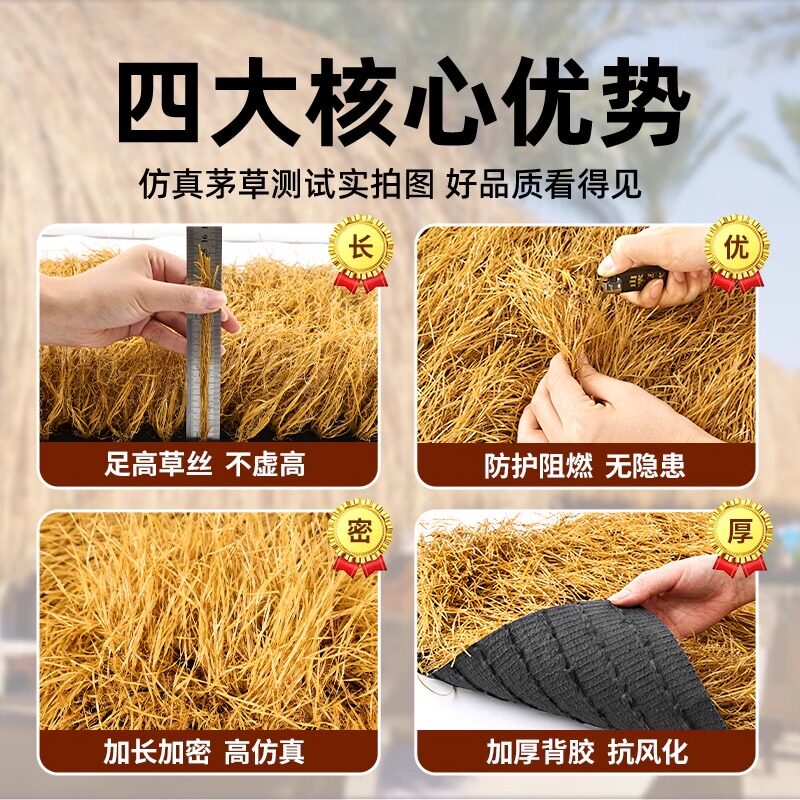 四大核心优势

仿真茅草测试实拍图 好品质看得见

长

足高草丝 不虚高

优

防护阻燃 无隐患

密

加长加密 高仿真

厚

加厚背胶 抗风化