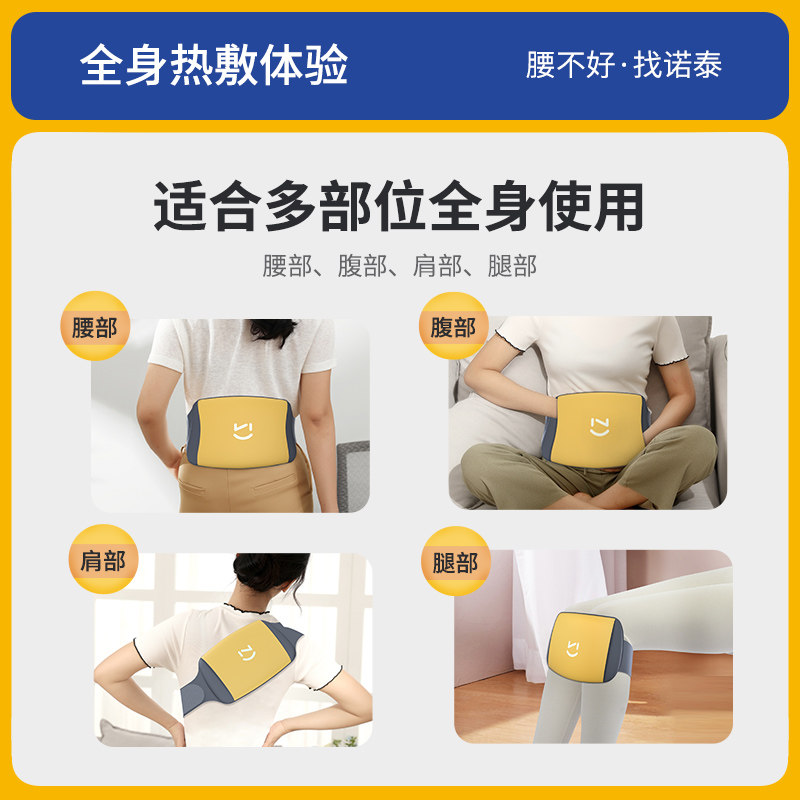 全身热敷体验

腰不好·找诺泰

适合多部位全身使用

腰部、腹部、肩部、腿部

腰部

腹部

肩部

腿部