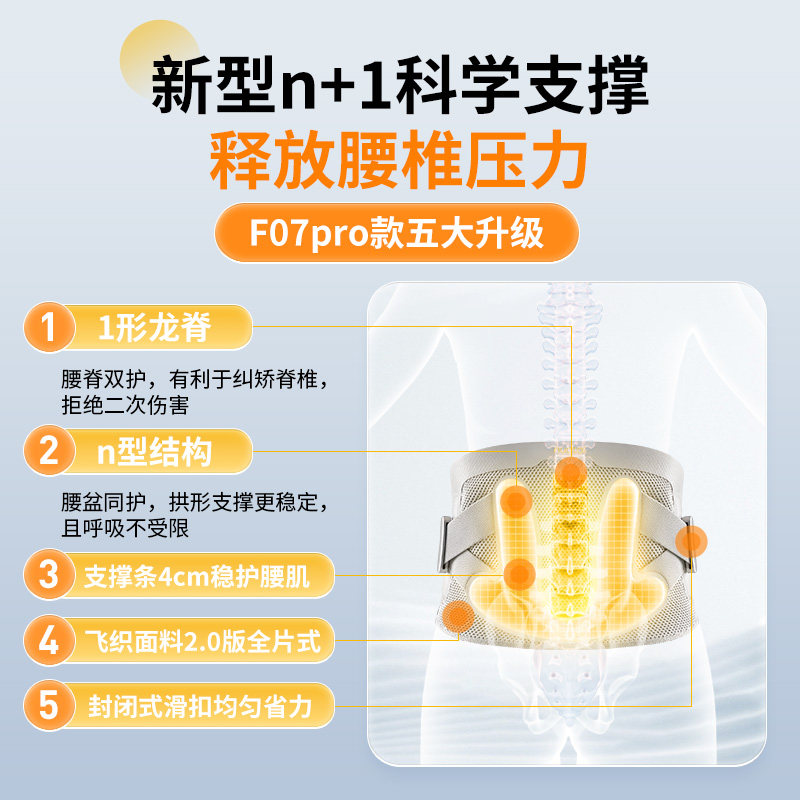 新型n+1科学支撑
释放腰椎压力

F07pro款五大升级

1 1形龙脊

腰脊双护，有利于纠矫脊椎，拒绝二次伤害

2 n型结构

腰盆同护，拱形支撑更稳定，且呼吸不受限

3 支撑条4cm稳护腰肌

4 飞织面料2.0版全片式

5 封闭式滑扣均匀省力