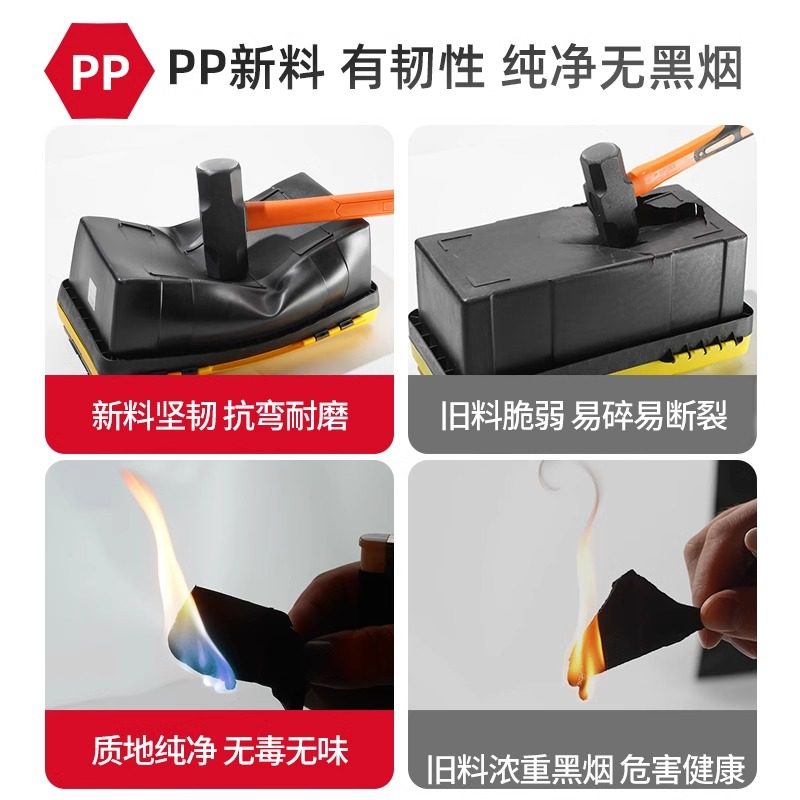 PP PP新料 有韧性 纯净无黑烟

新料坚韧 抗弯耐磨

旧料脆弱 易碎易断裂

质地纯净 无毒无味

旧料浓重黑烟 危害健康