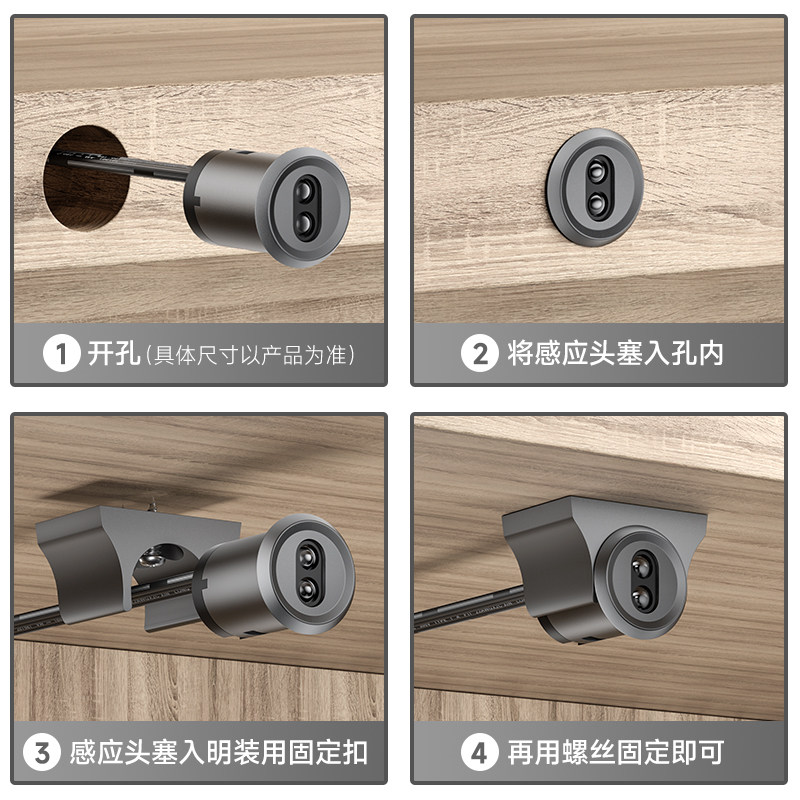 1 开孔（具体尺寸以产品为准）

2 将感应头塞入孔内

3 感应头塞入明装用固定扣

4 再用螺丝固定即可