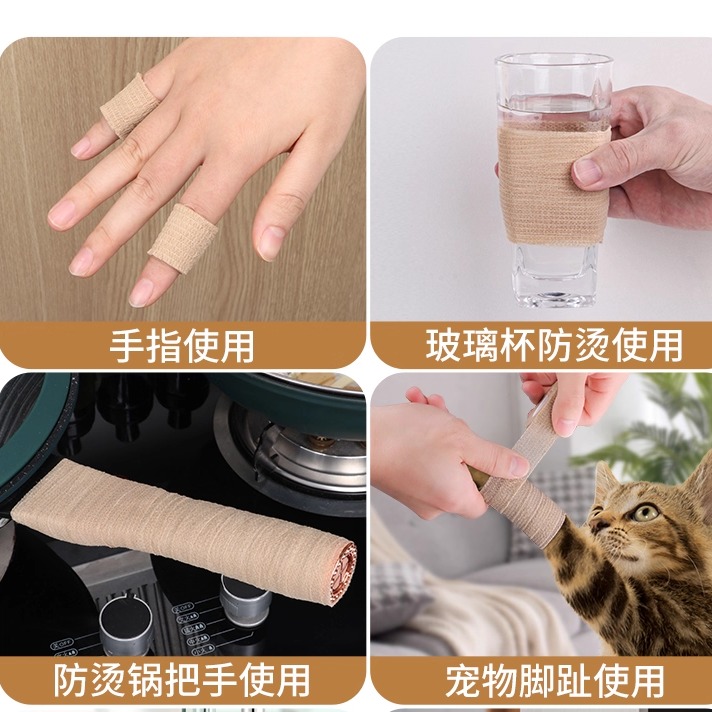 手指使用

玻璃杯防烫使用

防烫锅把手使用

宠物脚趾使用