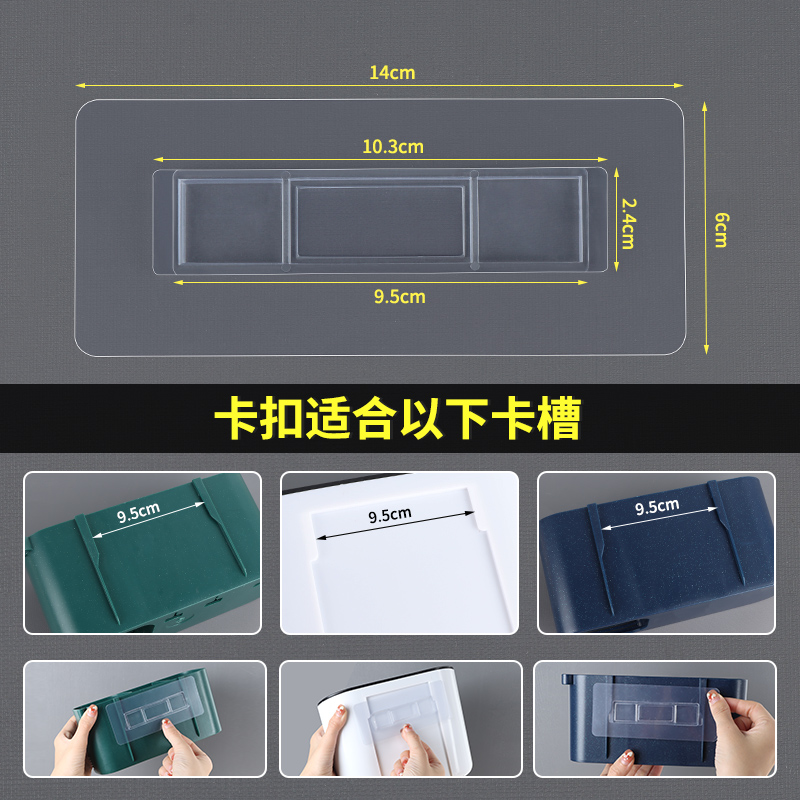 14cm

10.3cm

2.4cm

6cm

9.5cm

卡扣适合以下卡槽

9.5cm

9.5cm

9.5cm