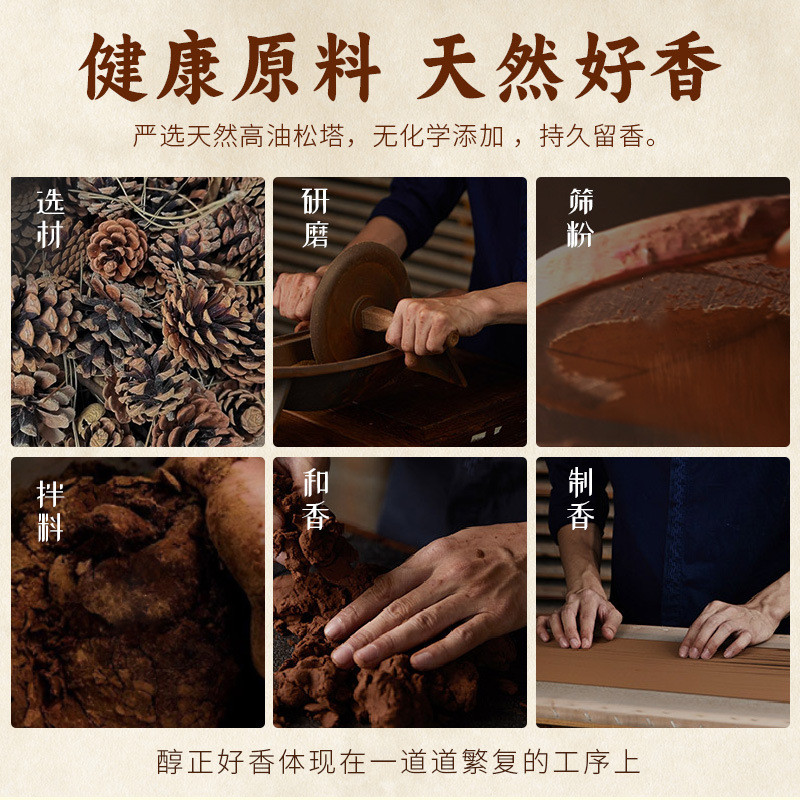 健康原料 天然好香

严选天然高油松塔，无化学添加，持久留香。

选材

研磨

筛粉

拌料

和香

制香

醇正好香体现在一道道繁复的工序上