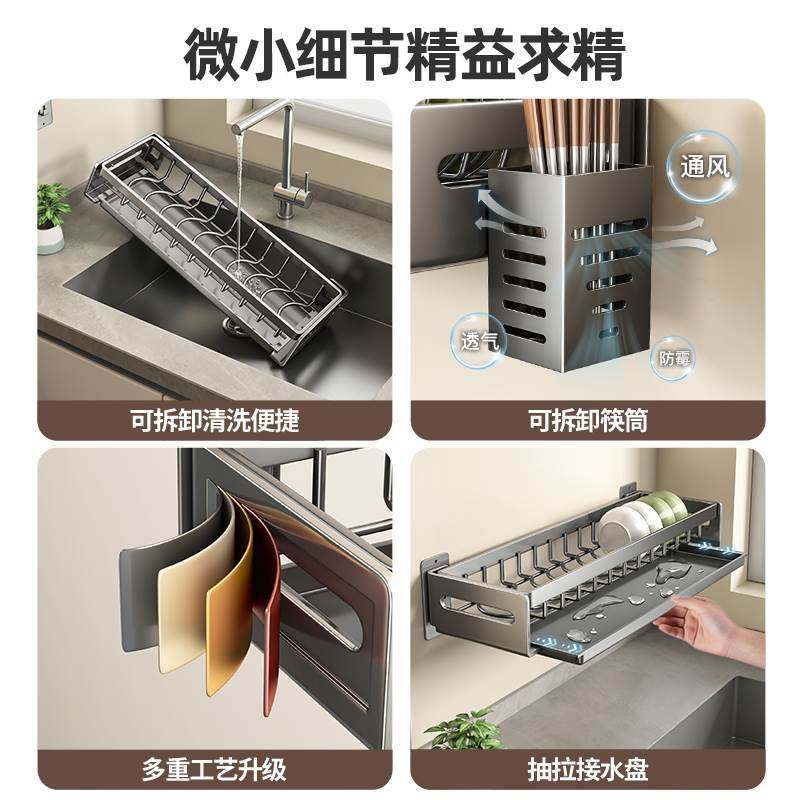 微小细节精益求精

可拆卸清洗便捷

通风

透气

防霉

可拆卸筷筒

多重工艺升级

抽拉接水盘