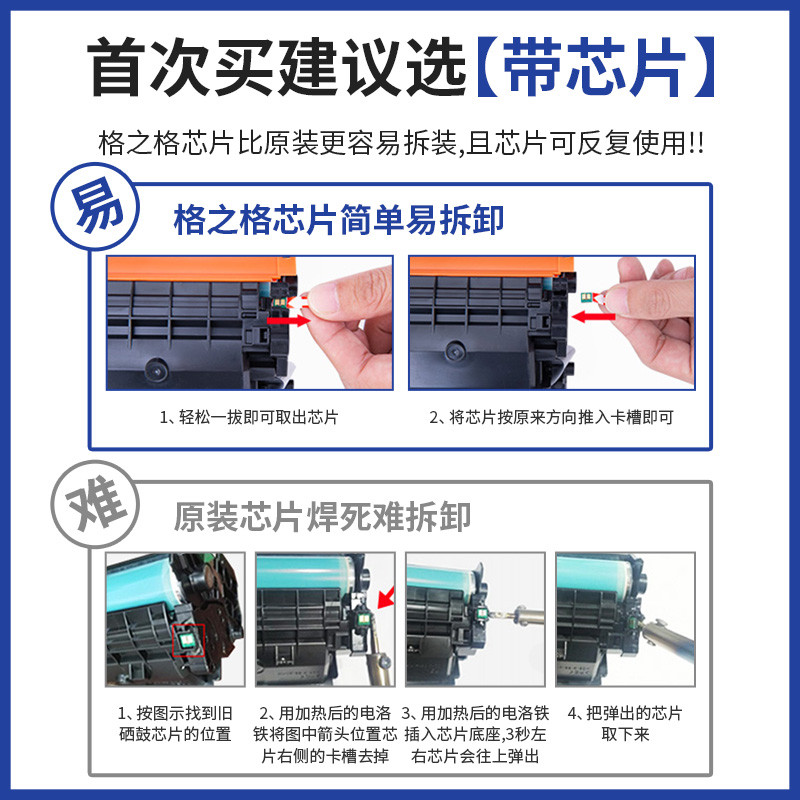 首次买建议选【带芯片】

格之格芯片比原装更容易拆装,且芯片可反复使用!!

易

格之格芯片简单易拆卸

1、轻松一拔即可取出芯片

2、将芯片按原来方向推入卡槽即可

难

原装芯片焊死难拆卸

1、按图示找到旧硒鼓芯片的位置

2、用加热后的电洛铁将图中箭头位置芯片右侧的卡槽去掉

3、用加热后的电洛铁插入芯片底座,3秒左右芯片会往上弹出

4、把弹出的芯片取下来