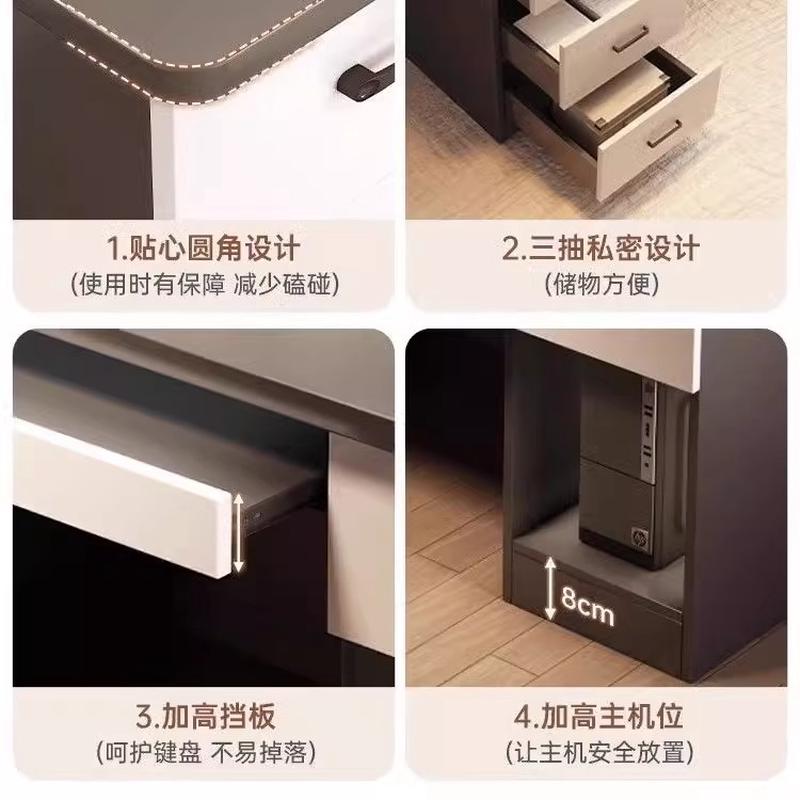 1.贴心圆角设计
(使用时有保障 减少磕碰)

2.三抽私密设计
(储物方便)

3.加高挡板
(呵护键盘 不易掉落)

8cm

4.加高主机位
(让主机安全放置)