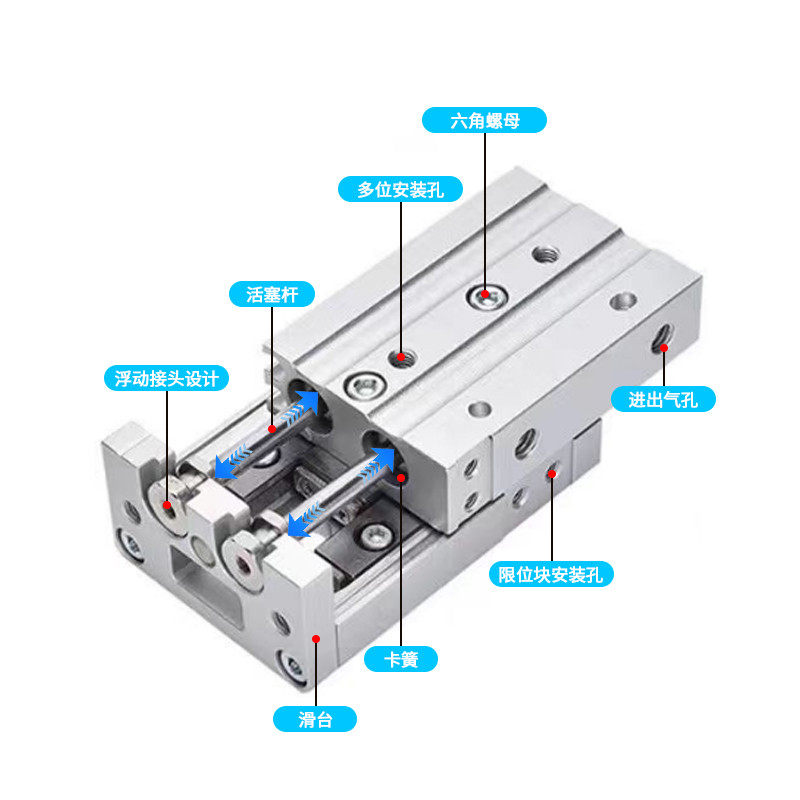 六角螺母

多位安装孔

活塞杆

浮动接头设计

进出气孔

限位块安装孔

卡簧

滑台