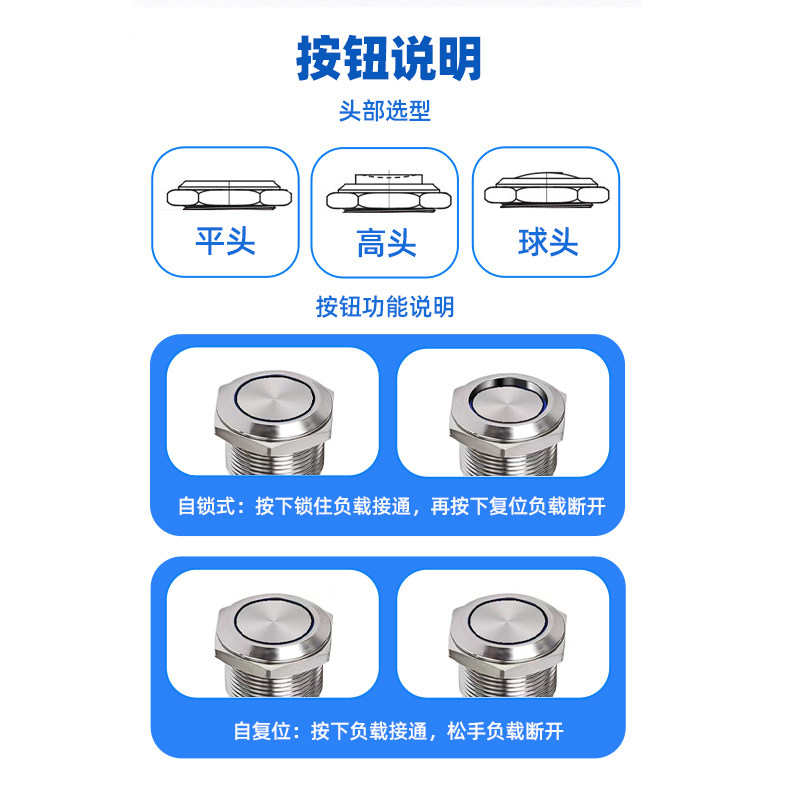 按钮说明

头部选型

平头

高头

球头

按钮功能说明

自锁式：按下锁住负载接通，再按下复位负载断开

自复位：按下负载接通，松手负载断开