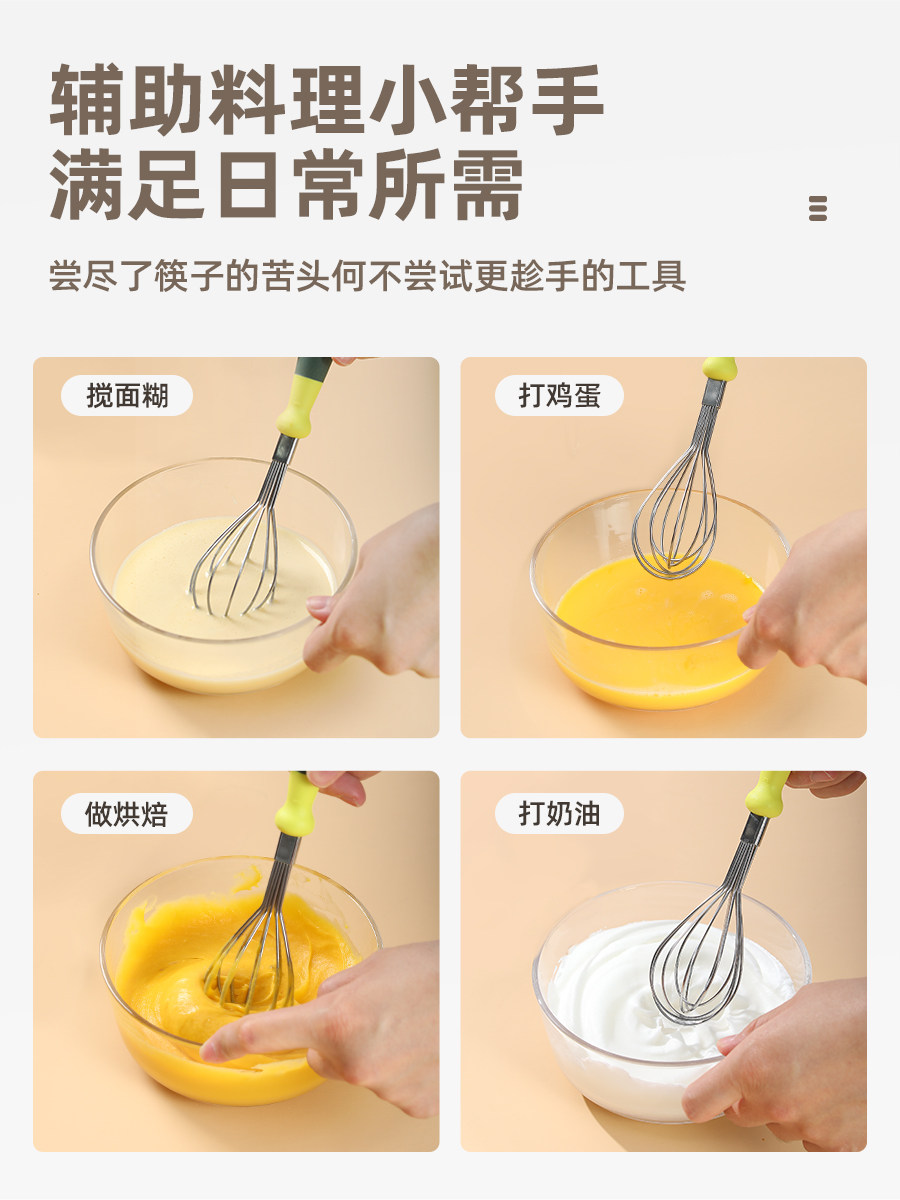 辅助料理小帮手
满足日常所需

尝尽了筷子的苦头何不尝试更趁手的工具

搅面糊

打鸡蛋

做烘焙

打奶油