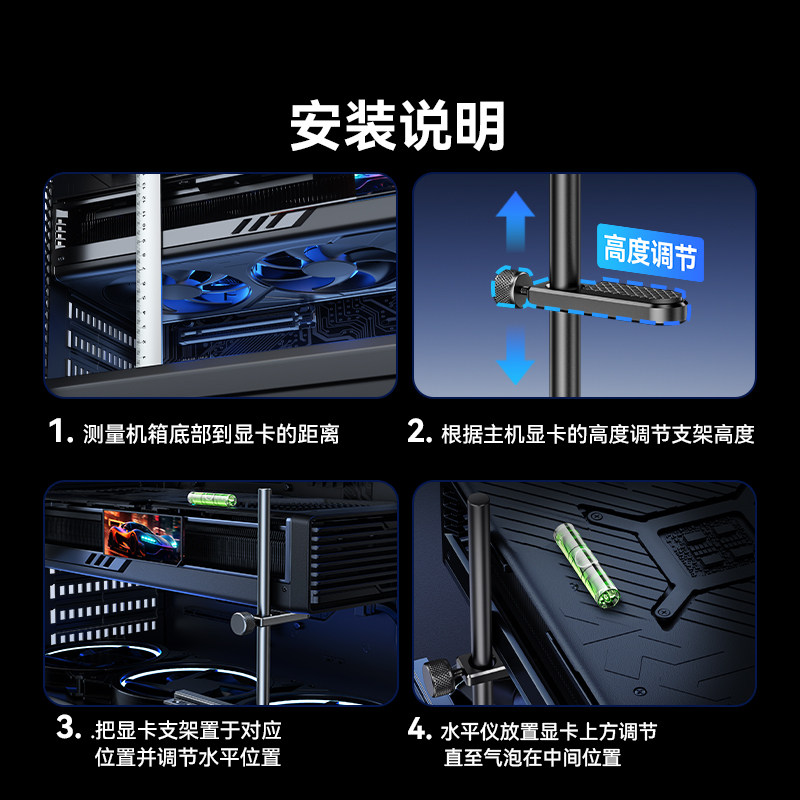 安装说明

高度调节

1. 测量机箱底部到显卡的距离

2. 根据主机显卡的高度调节支架高度

3. 把显卡支架置于对应位置并调节水平位置

4. 水平仪放置显卡上方调节直至气泡在中间位置