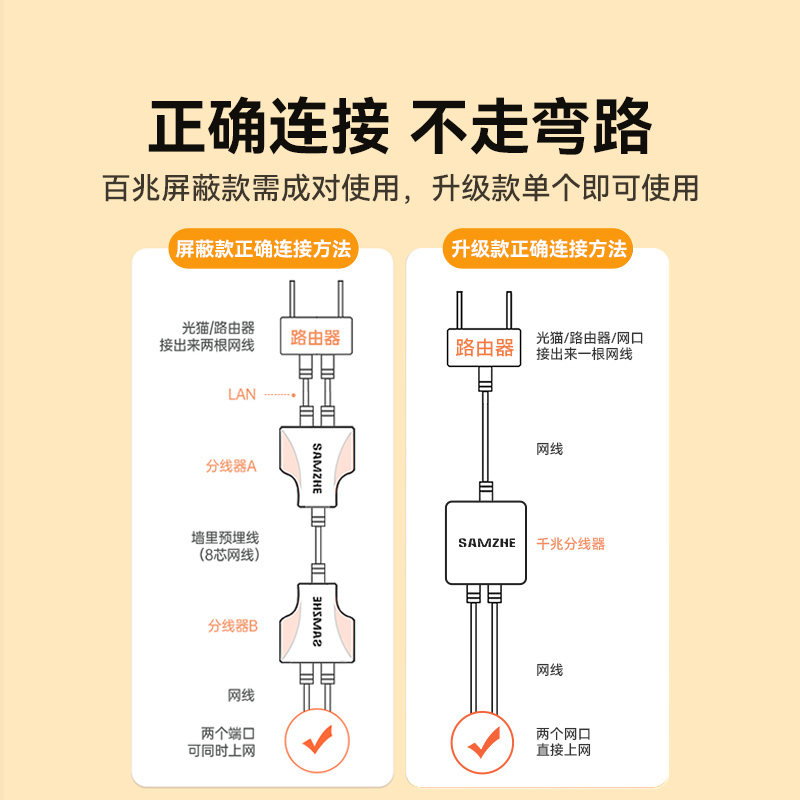 正确连接 不走弯路

百兆屏蔽款需成对使用，升级款单个即可使用

屏蔽款正确连接方法

光猫/路由器
接出来两根网线

路由器

LAN

分线器A

SAMZHE

墙里预埋线
（8芯网线）

分线器B

SAMZHE

网线

两个端口
可同时上网

升级款正确连接方法

路由器

光猫/路由器/网口
接出来一根网线

网线

SAMZHE

千兆分线器

网线

两个网口
直接上网