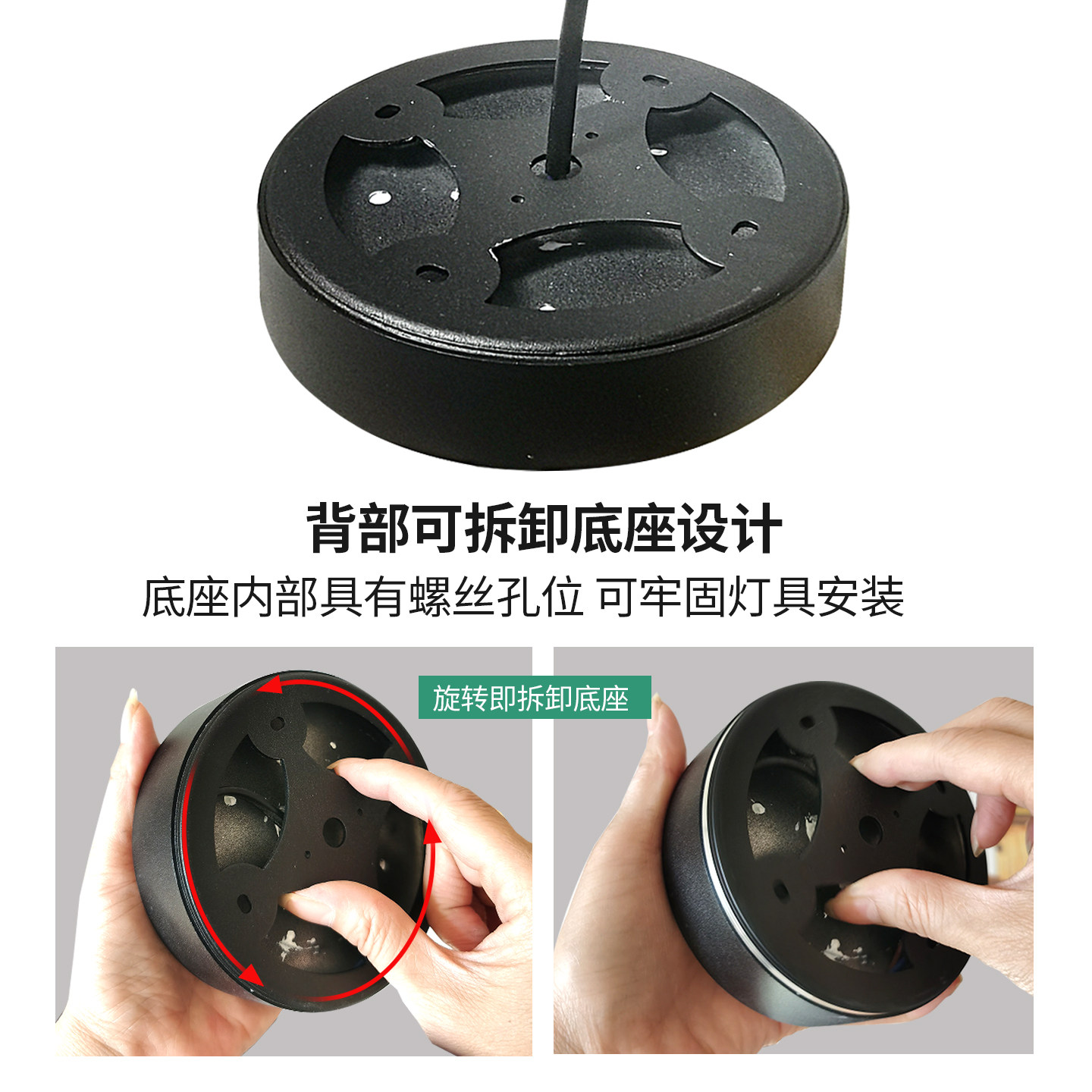 背部可拆卸底座设计

底座内部具有螺丝孔位 可牢固灯具安装

旋转即拆卸底座