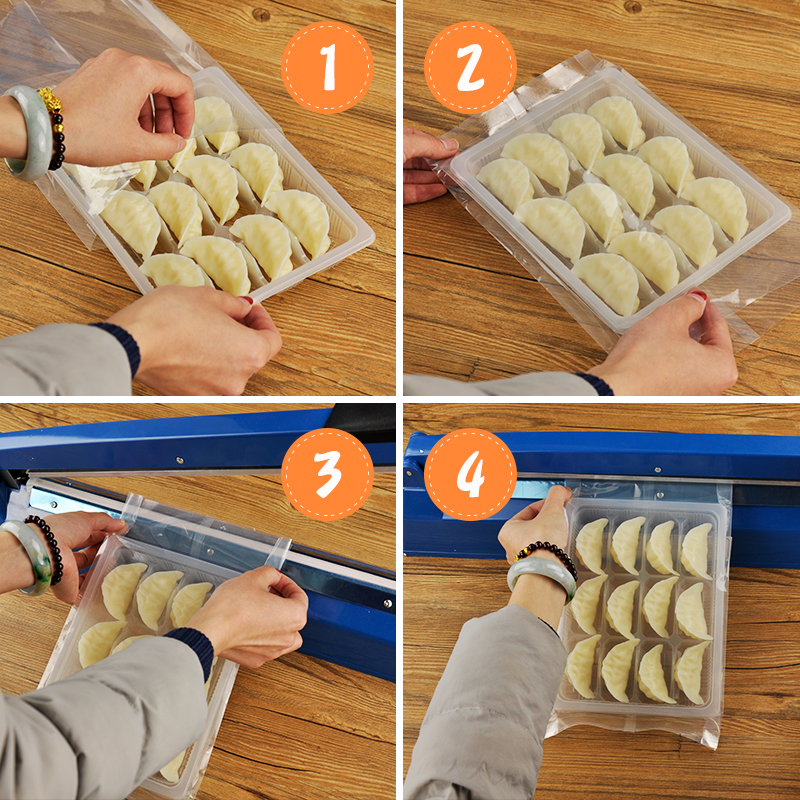 1
2
3
4