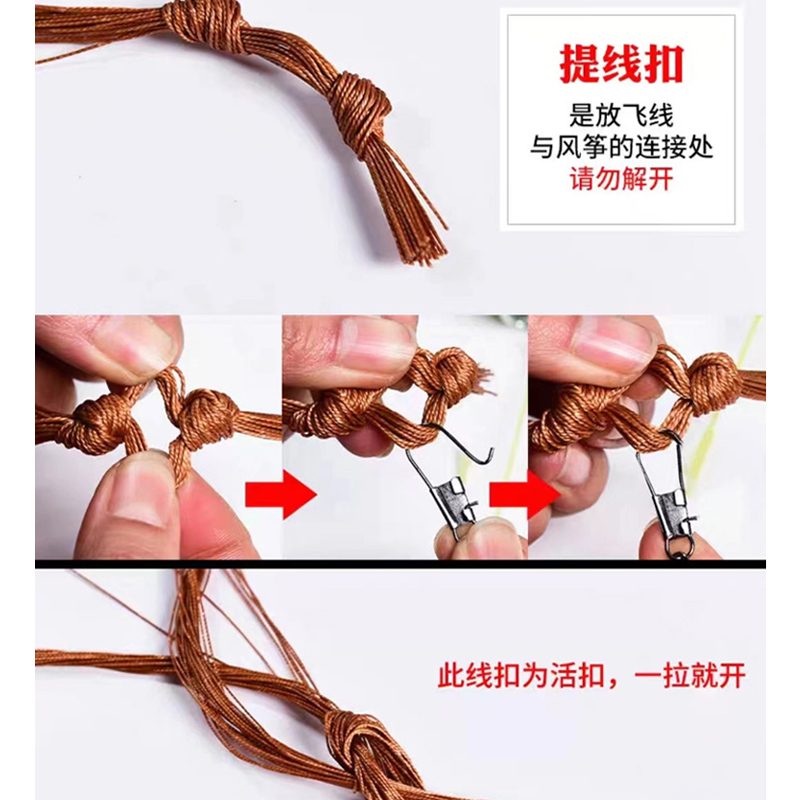 提线扣

是放飞线
与风筝的连接处
请勿解开

此线扣为活扣，一拉就开