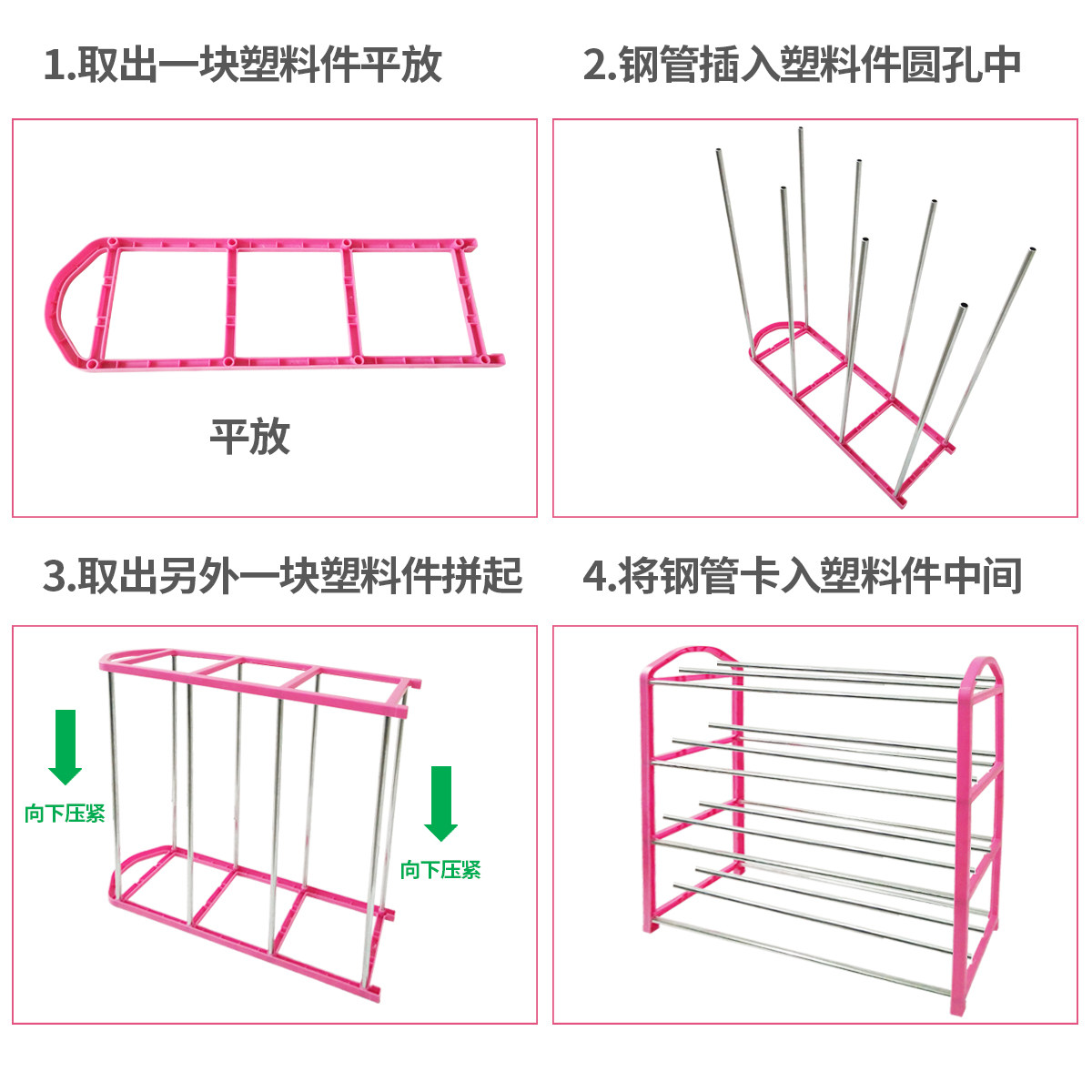 1.取出一块塑料件平放

平放

2.钢管插入塑料件圆孔中

3.取出另外一块塑料件拼起

向下压紧

向下压紧

4.将钢管卡入塑料件中间