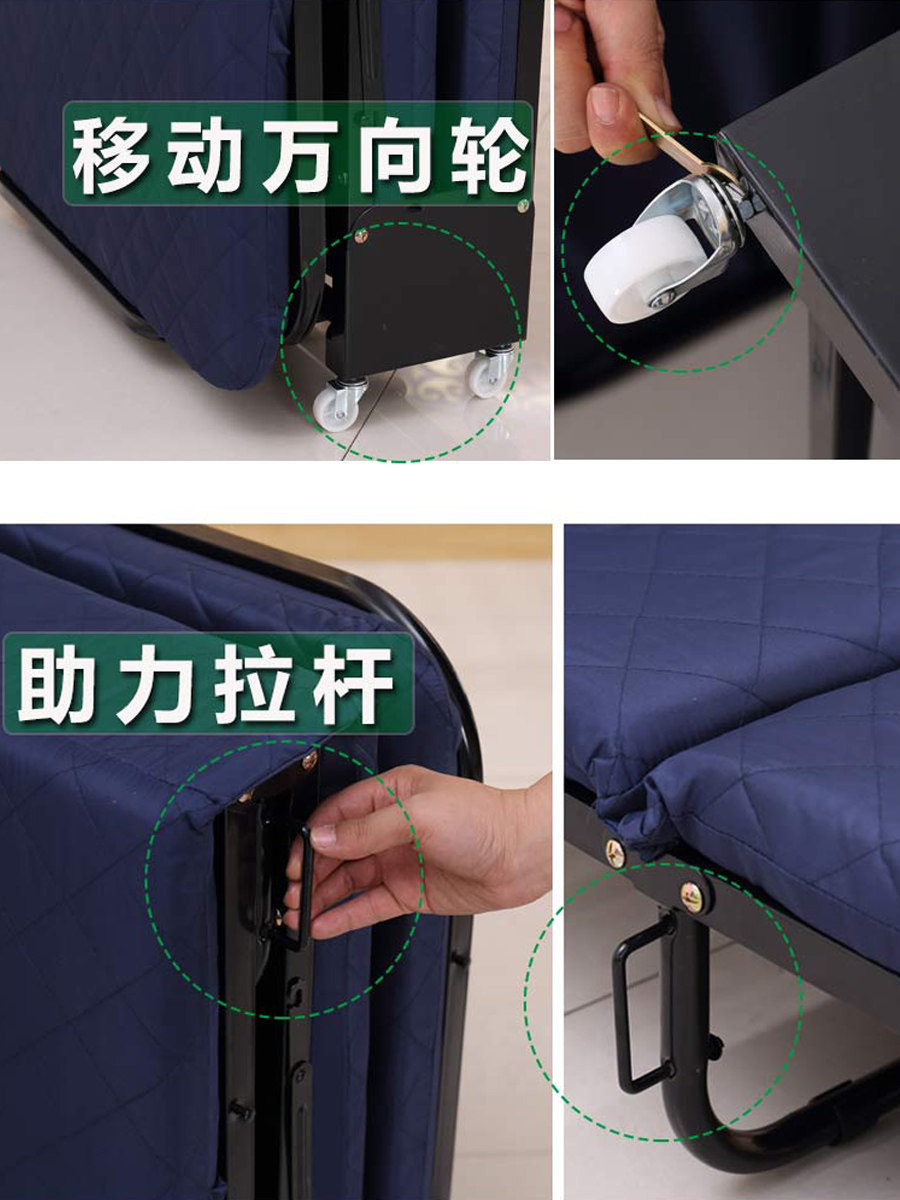 移动万向轮

助力拉杆