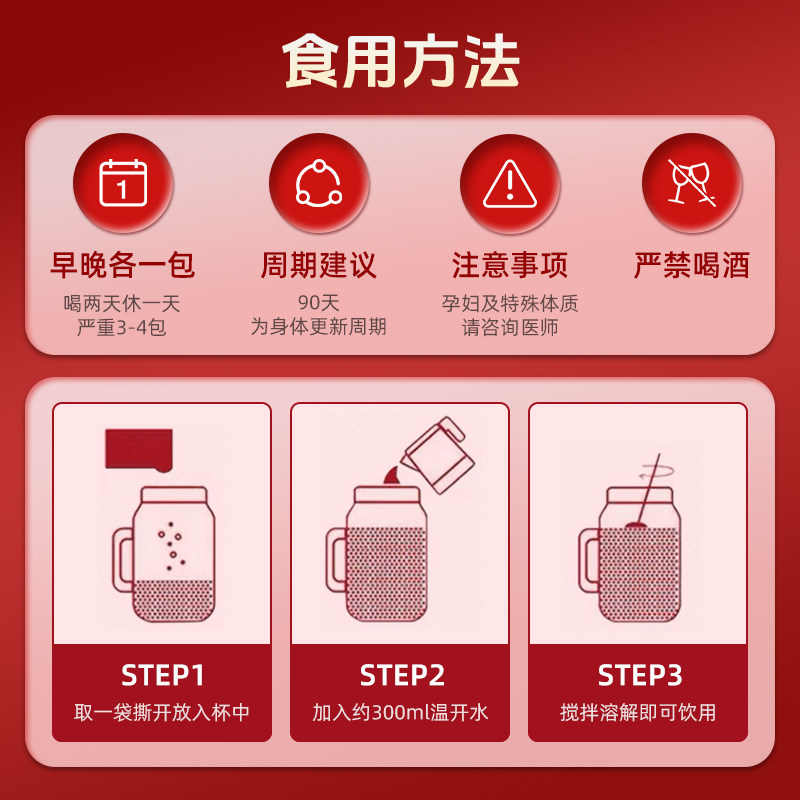 食用方法

1

早晚各一包
喝两天休一天
严重3-4包

周期建议
90天
为身体更新周期

注意事项
孕妇及特殊体质
请咨询医师

严禁喝酒

STEP1
取一袋撕开放入杯中

STEP2
加入约300ml温开水

STEP3
搅拌溶解即可饮用