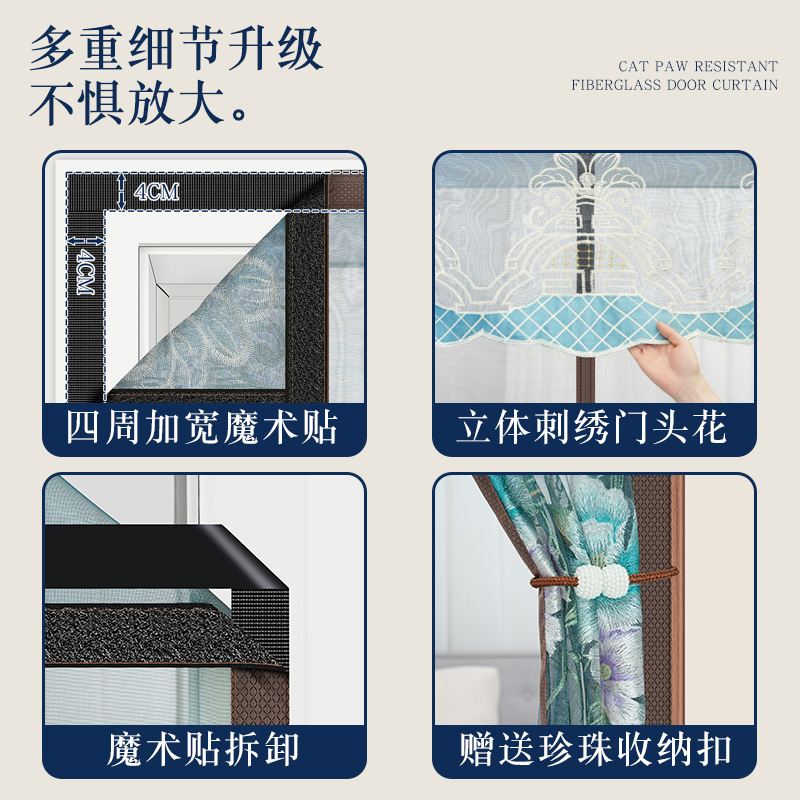 多重细节升级
不惧放大。

CAT PAW RESISTANT
FIBERGLASS DOOR CURTAIN

4CM

4CM

四周加宽魔术贴

立体刺绣门头花

魔术贴拆卸

赠送珍珠收纳扣