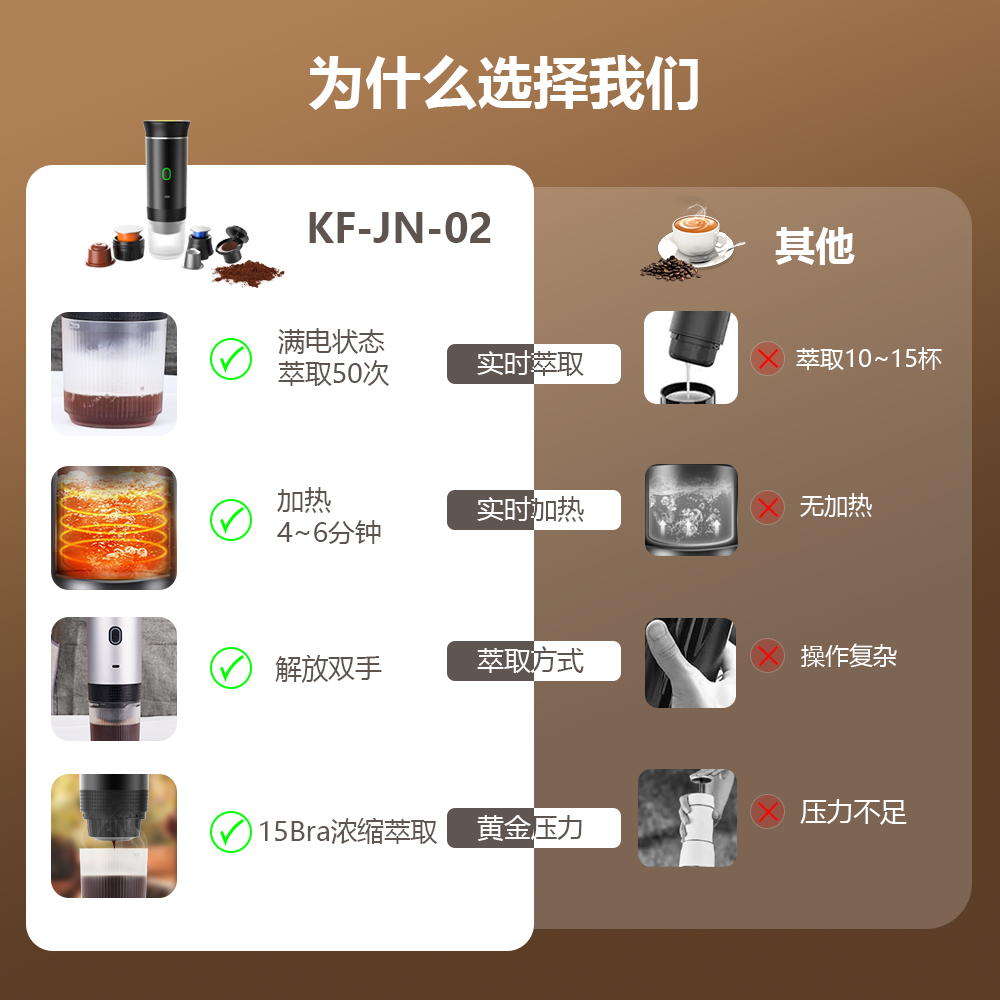 为什么选择我们

KF-JN-02

其他

满电状态
萃取50次

实时萃取

萃取10~15杯

加热
4~6分钟

实时加热

无加热

解放双手

萃取方式

操作复杂

15Bra浓缩萃取

黄金压力

压力不足